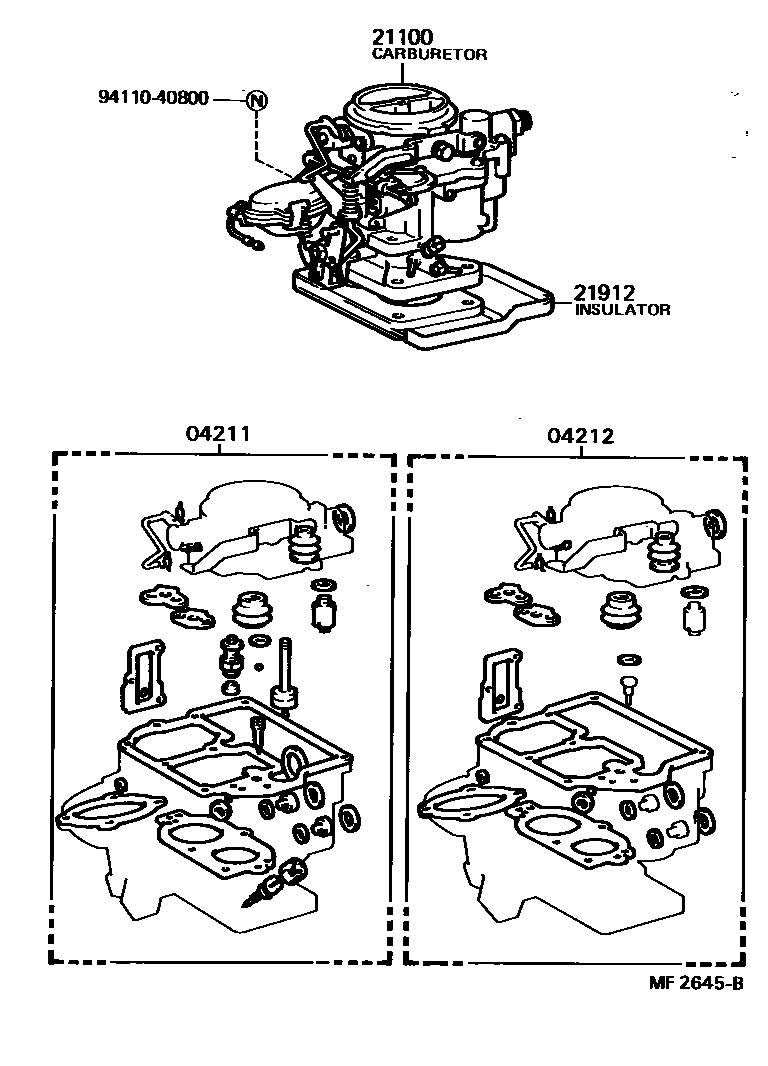 21100
CARBURETOR

94110-40800

N

21912
INSULATOR

04211

04212

MF 2645-B