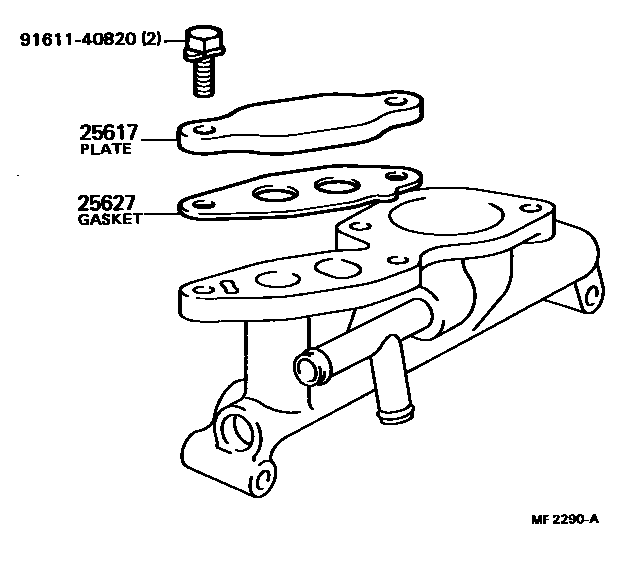 91611-40820 (2)

25617
PLATE

25627
GASKET

MF 2290-A