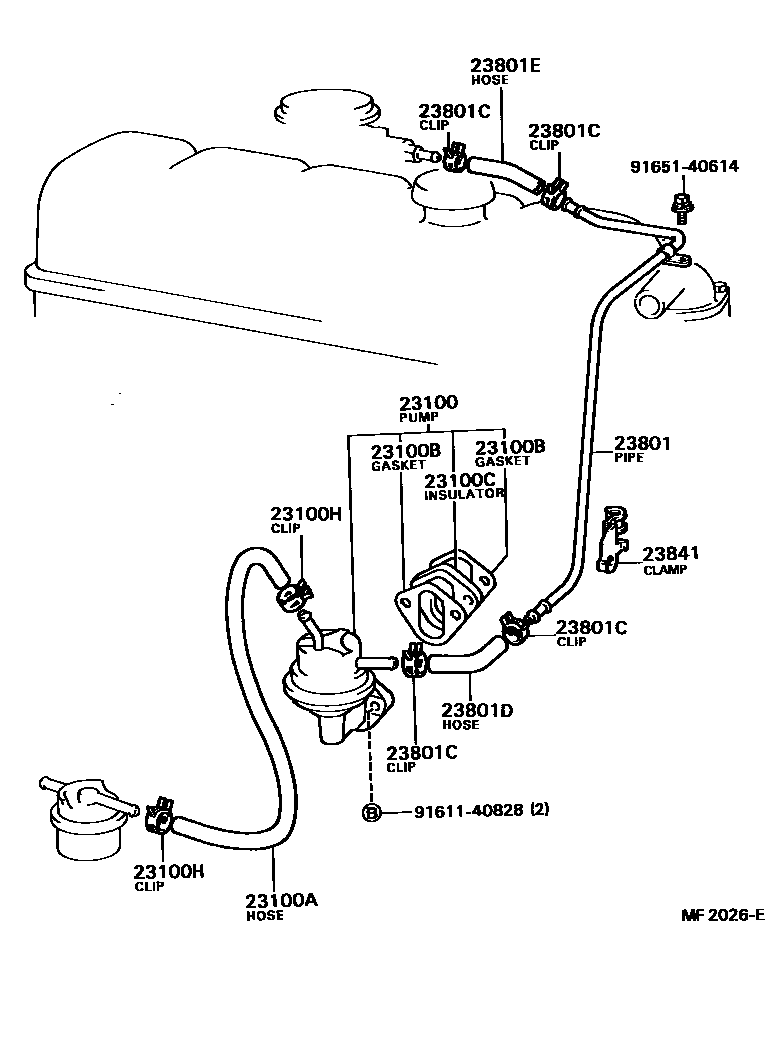 23801E
HOSE

23801C
CLIP

23801C
CLIP

91651-40614

23100
PUMP

23100B
GASKET

23100B
GASKET

23100C
INSULATOR

23801
PIPE

23100H
CLIP

23841
CLAMP

23801C
CLIP

23801D
HOSE

23801C
CLIP

B 91611-40828 (2)

23100H
CLIP

23100A
HOSE

MF 2026-E