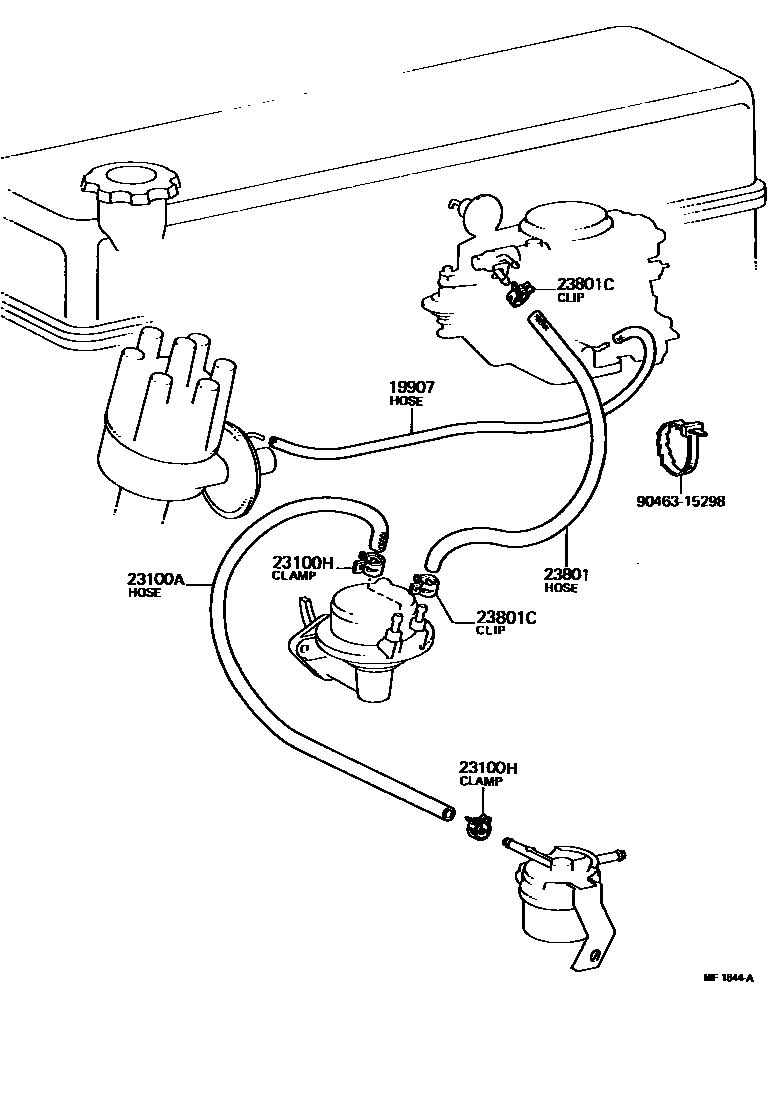 23801C
CLIP

19907
HOSE

90463-15298

23100H
CLAMP

23100A
HOSE

23801
HOSE

23801C
CLIP

23100H
CLAMP

MF 1844-A