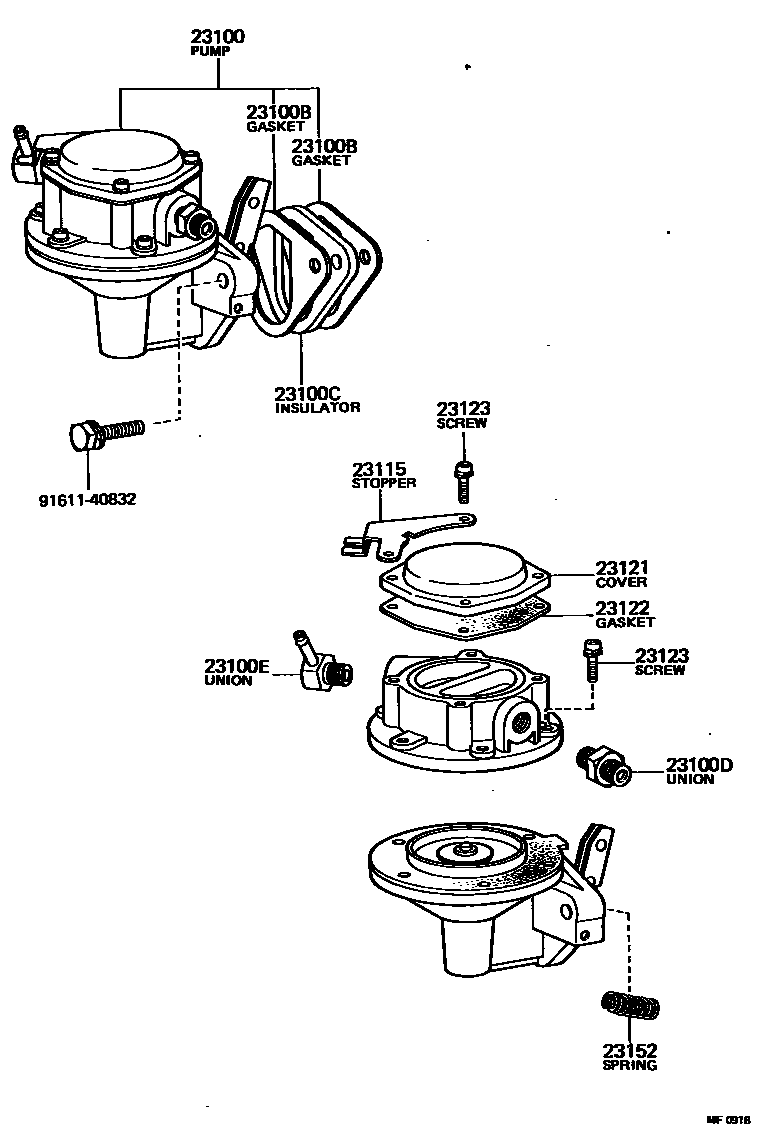 23100
PUMP

23100B
GASKET

23100B
GASKET

23100C
INSULATOR

91611-40832

23123
SCREW

23115
STOPPER

23121
COVER

23122
GASKET

23100E
UNION

23123
SCREW

23100D
UNION

23152
SPRING

MF 0918