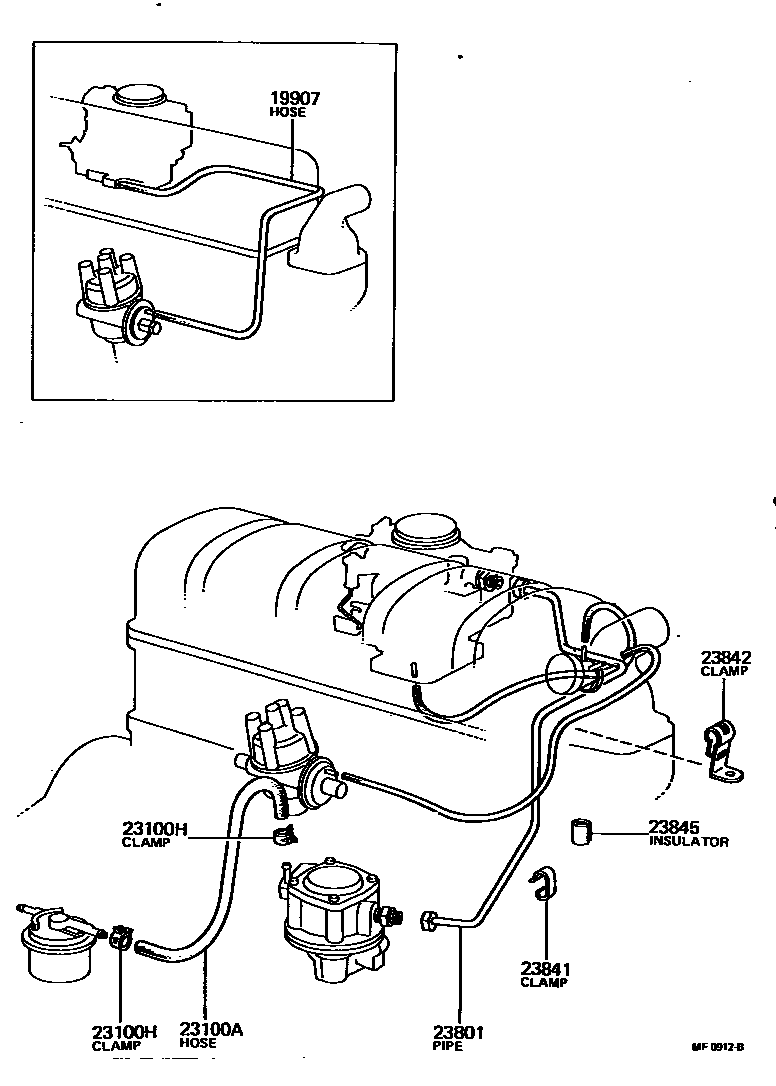 19907
HOSE

23842
CLAMP

23100H
CLAMP

23845
INSULATOR

23841
CLAMP

23100H
CLAMP

23100A
HOSE

23801
PIPE

MF 0912-B