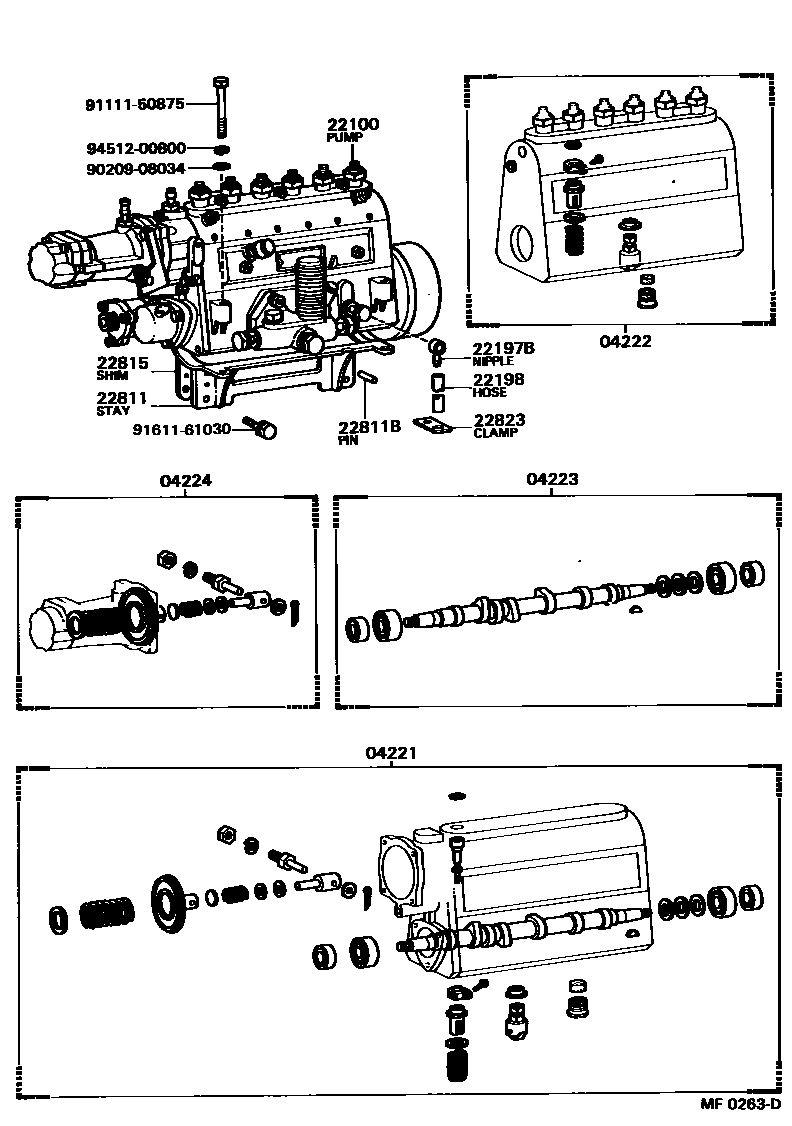 91111-60875
94512-00800
90209-08034
22100
PUMP
22815
SHIM
22811
STAY
91611-61030
22811B
PIN
22197B
NIPPLE
22198
HOSE
22823
CLAMP
04222
04224
04223
04221
MF 0263-D