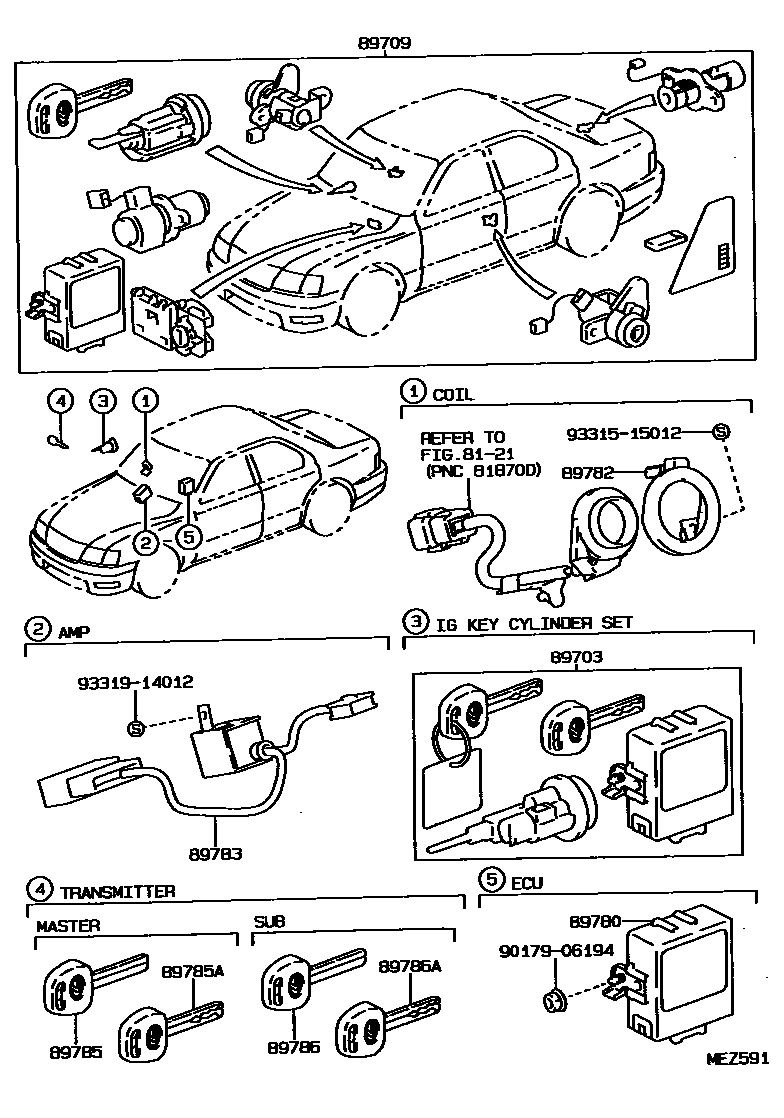 89709

4
3
1
2
5

1 COIL
REFER TO FIG.81-21 (PNC 81870D)
93315-15012
S
89782

2 AMP
93319-14012
S
89783

3 IG KEY CYLINDER SET
89703

4 TRANSMITTER
MASTER
89785A
89785
SUB
89786A
89786

5 ECU
89780
90179-06194

MEZ591