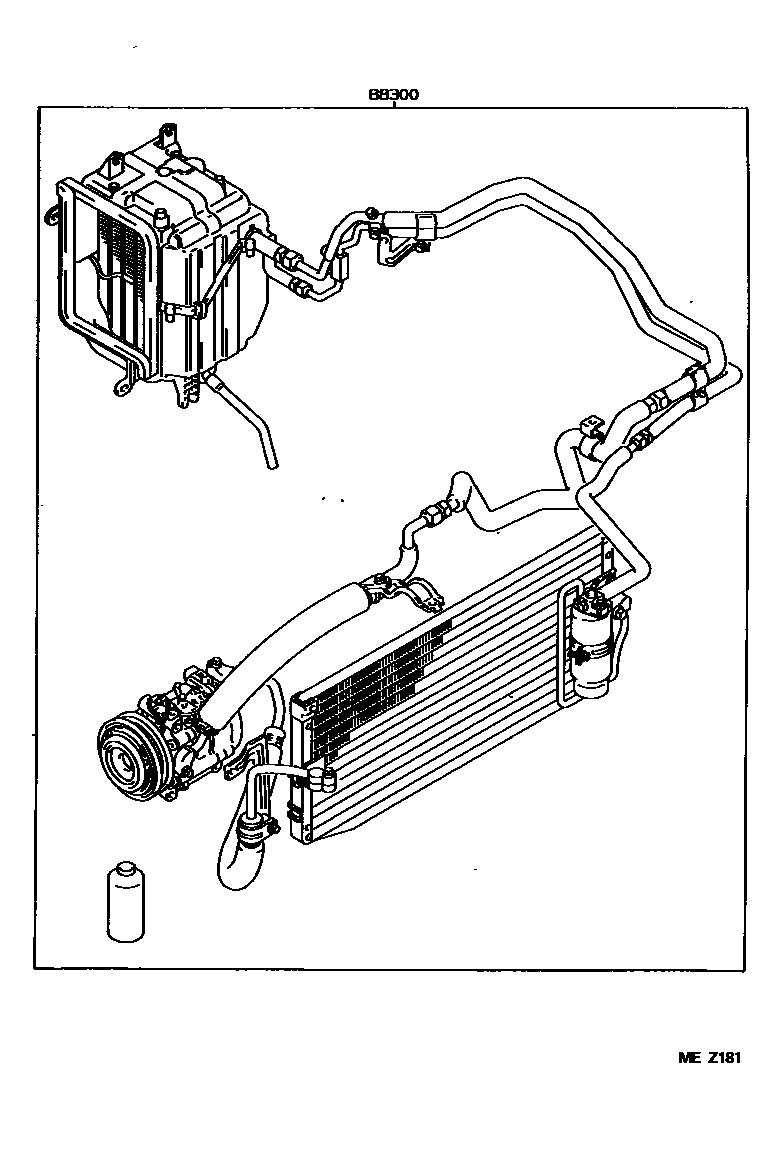 88300

ME Z181