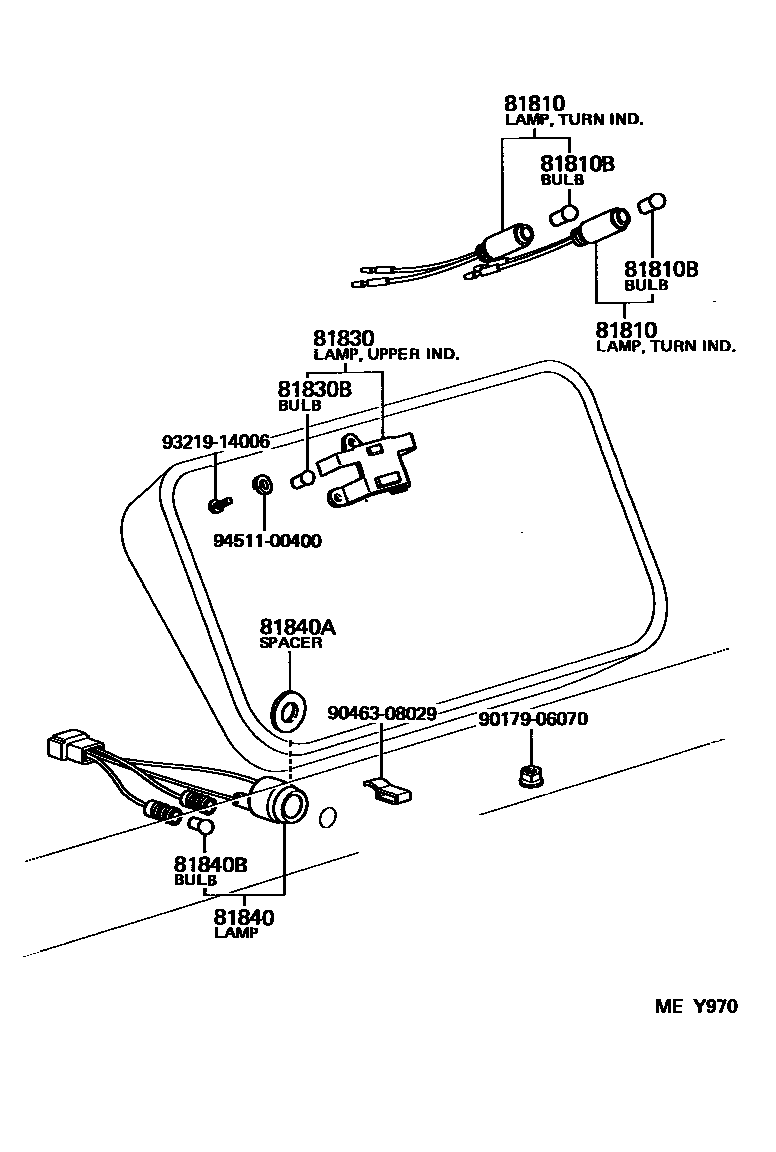 81810
LAMP, TURN IND.

81810B
BULB

81810B
BULB

81810
LAMP, TURN IND.

81830
LAMP, UPPER IND.

81830B
BULB

93219-14006

94511-00400

81840A
SPACER

90463-08029

90179-06070

81840B
BULB

81840
LAMP

ME Y970