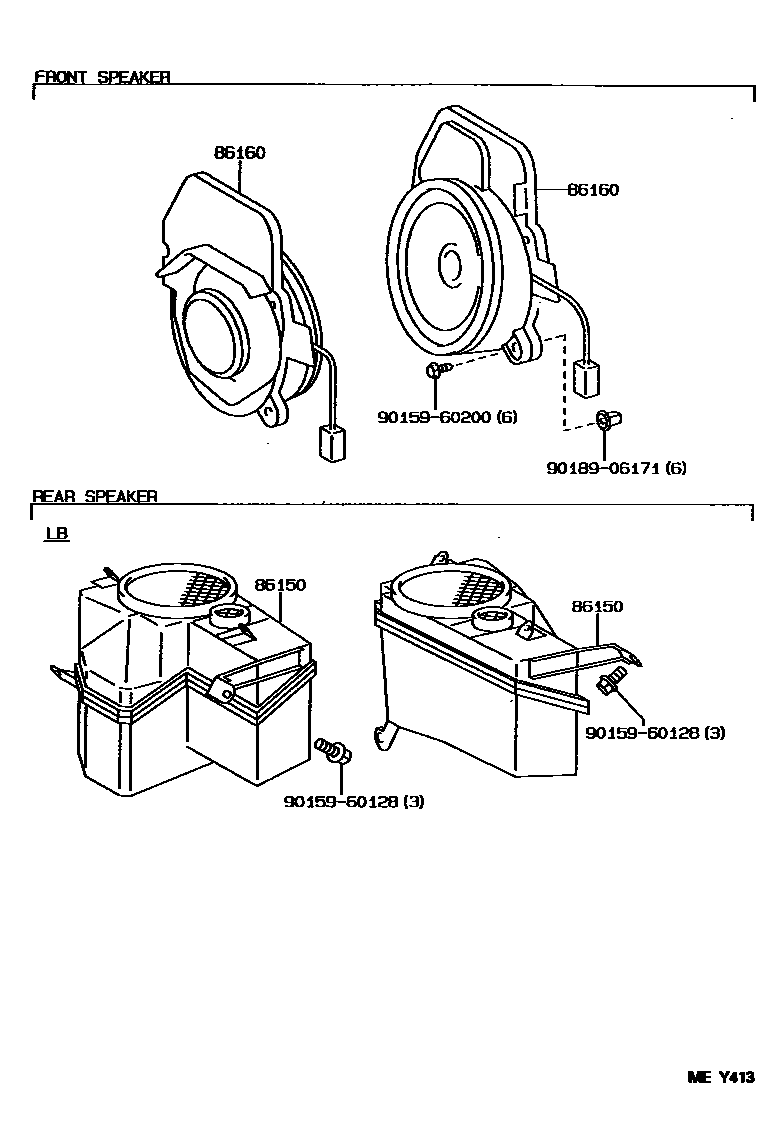 FRONT SPEAKER

86160

86160

90159-60200 (6)

90189-06171 (6)

REAR SPEAKER

LB

86150

86150

90159-60128 (3)

90159-60128 (3)

ME Y413