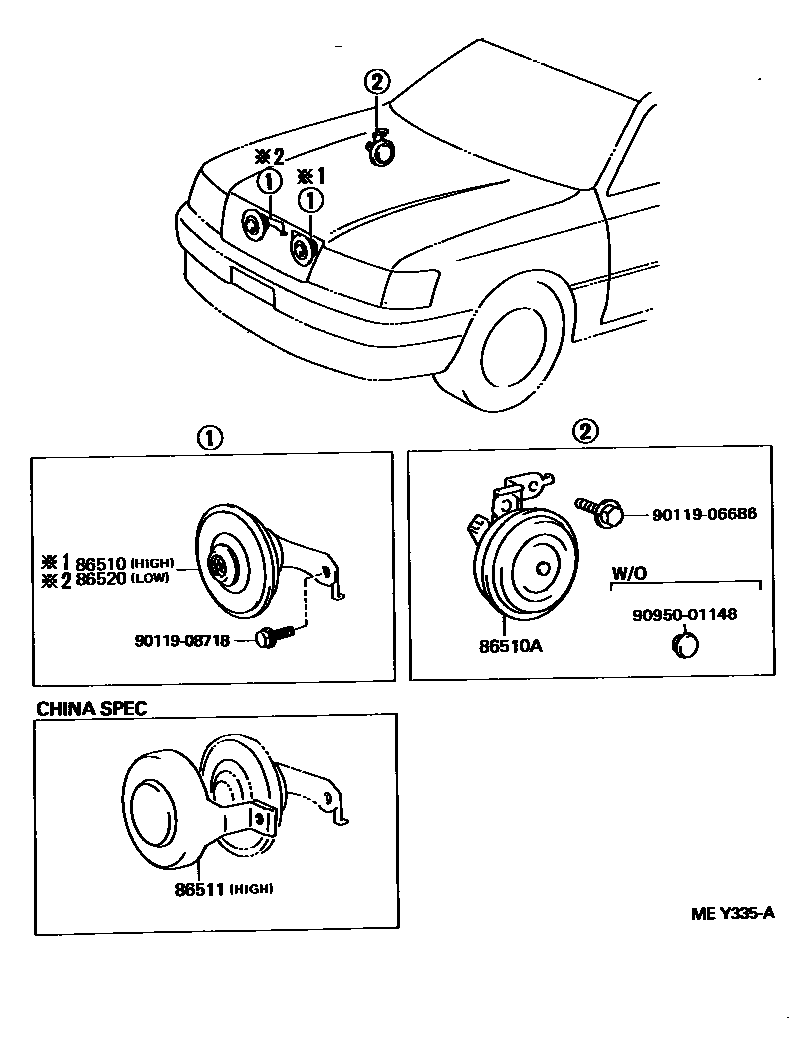 ②
※2
①
※1
①

①
※1 86510 (HIGH)
※2 86520 (LOW)
90119-08718

②
90119-06686
W/O
90950-01148
86510A

CHINA SPEC
86511 (HIGH)

ME Y335-A