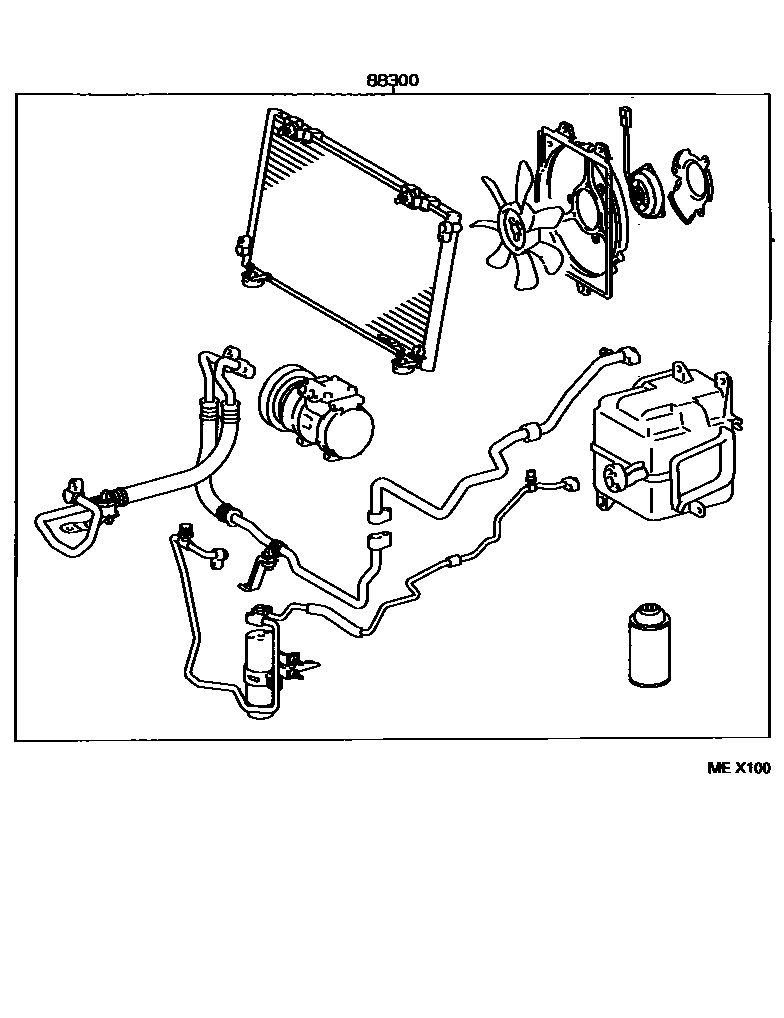 88300

ME X100