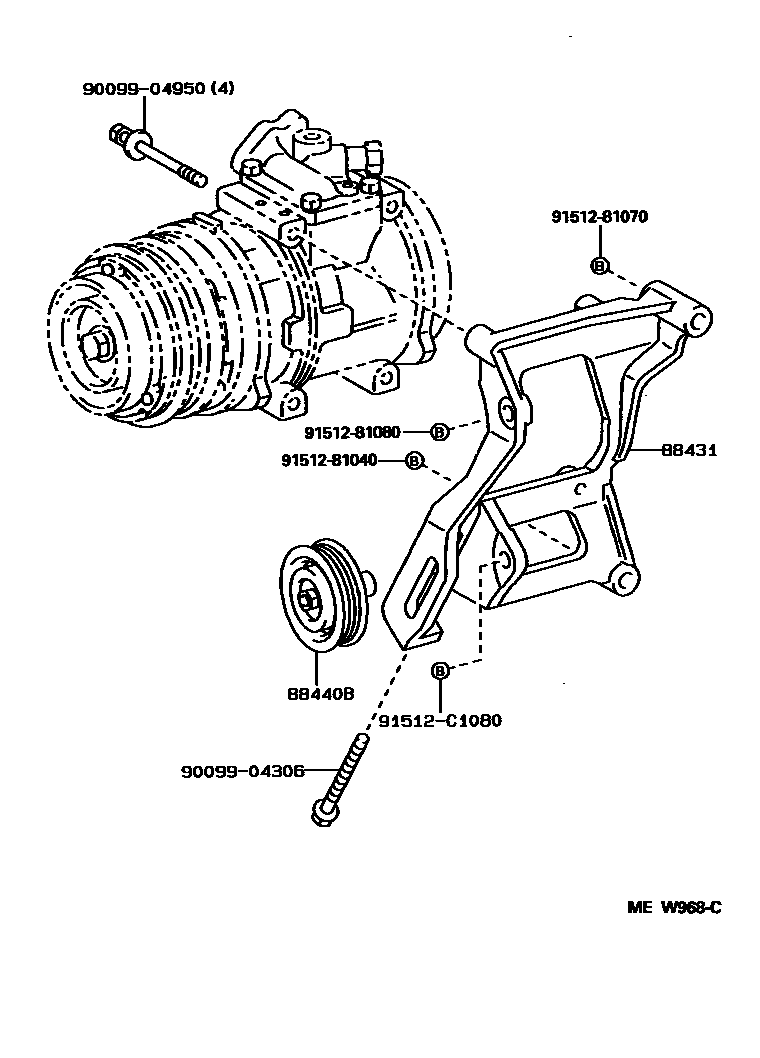 90099-04950 (4)

91512-81070

B

91512-81080 B

91512-81040 B

88431

88440B

B

91512-C1080

90099-04306

ME W968-C