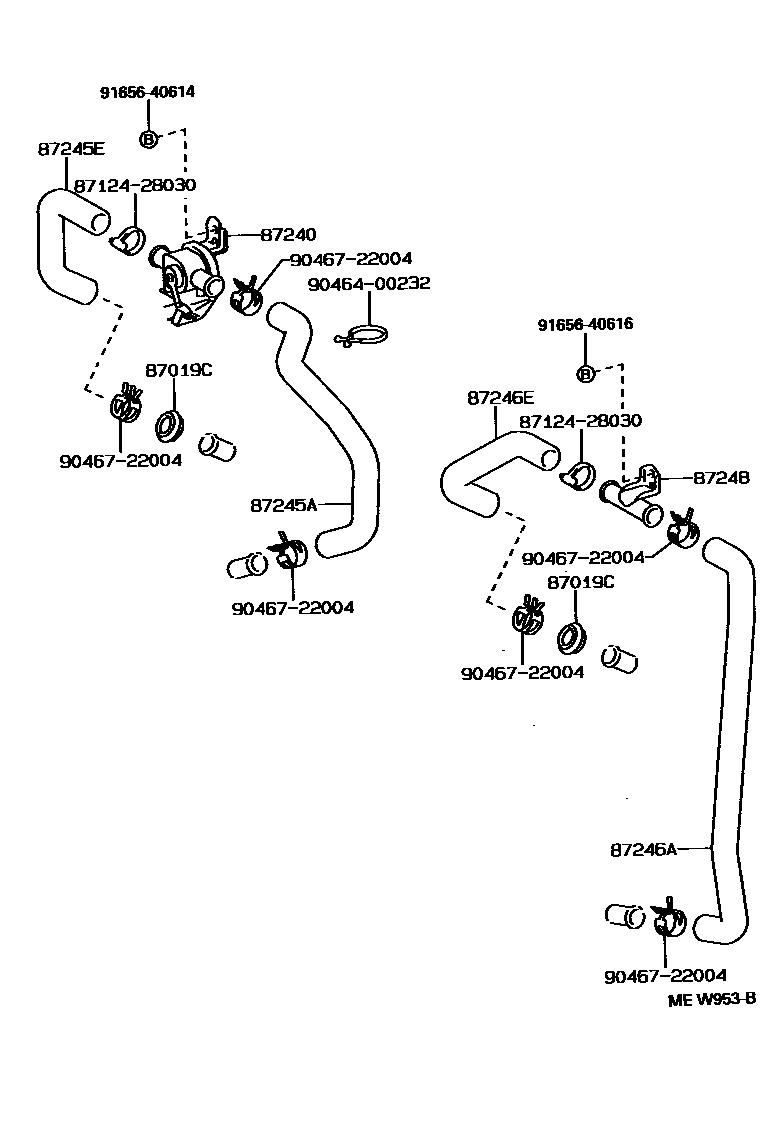 91656-40614

B

87245E

87124-28030

87240

90467-22004

90464-00232

87019C

90467-22004

87245A

90467-22004

91656-40616

B

87246E

87124-28030

87248

90467-22004

87019C

90467-22004

87246A

90467-22004

ME W953-B