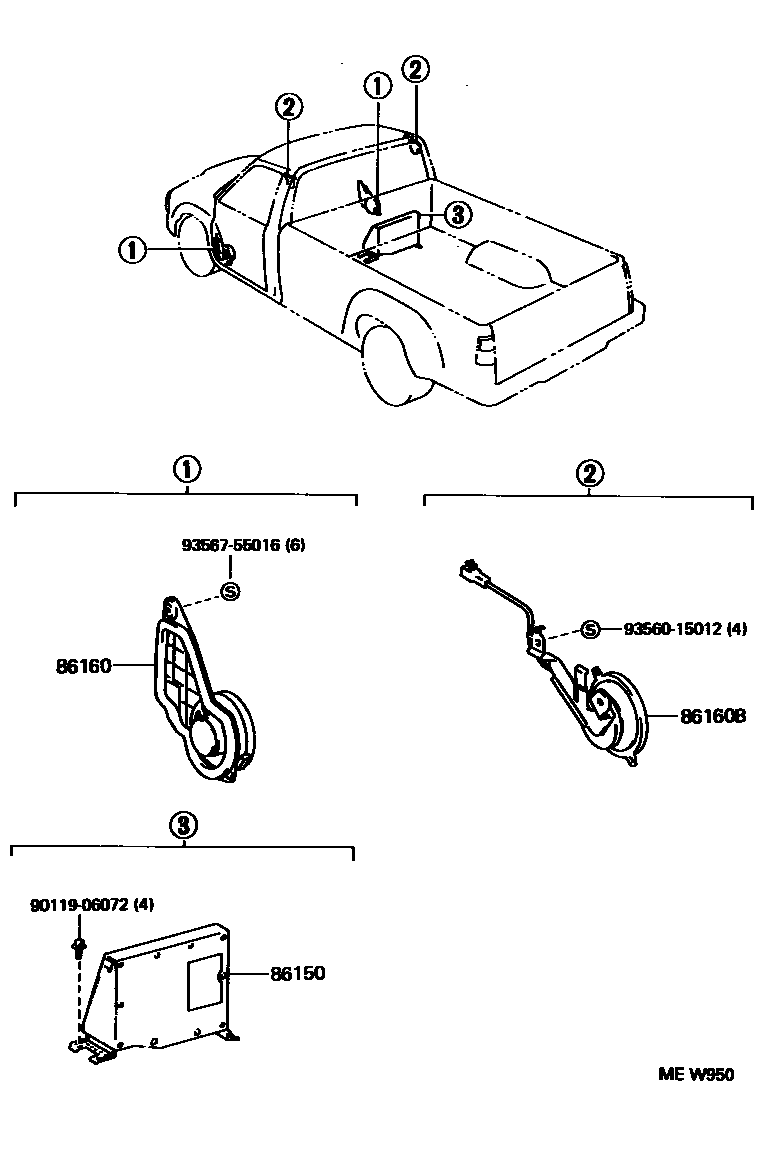 ②
①
②
③
①

①
93567-55016 (6)
S
86160

②
S 93560-15012 (4)
86160B

③
90119-06072 (4)
86150

ME W950