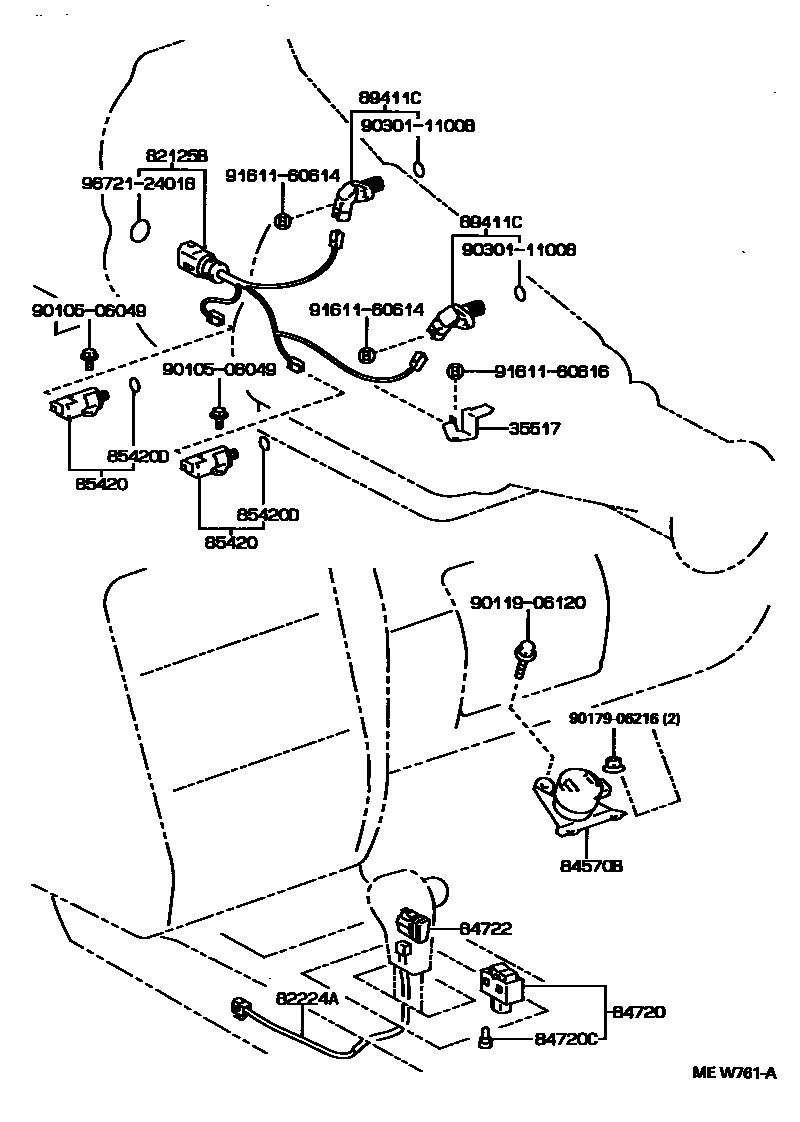 89411C
90301-11008
82125B
96721-24016
91611-60614
89411C
90301-11008
90105-06049
91611-60614
90105-06049
91611-60616
35517
85420D
85420
85420D
85420
90119-06120
90179-06216 (2)
84570B
84722
82224A
84720
84720C
ME W761-A