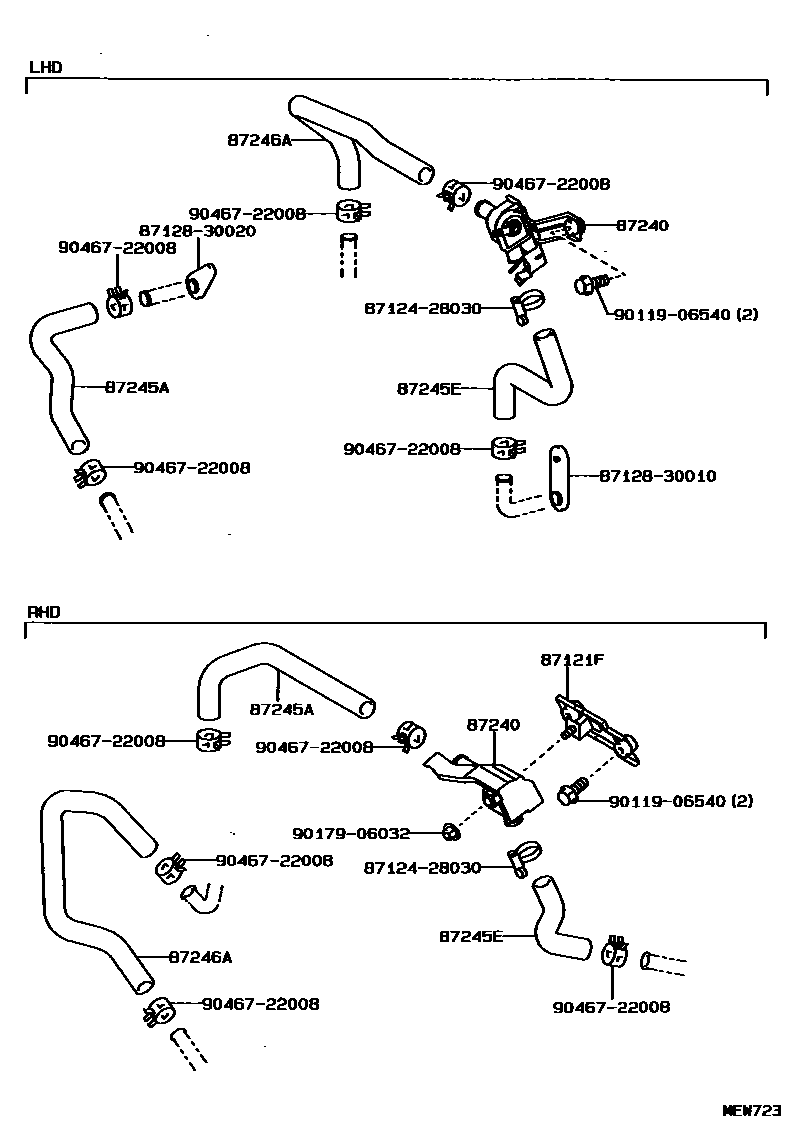 LHD

87246A
90467-22008
90467-22008
87128-30020
90467-22008
87240
87124-28030
90119-06540 (2)
87245A
87245E
90467-22008
90467-22008
87128-30010

RHD

87121F
87245A
87240
90467-22008
90467-22008
90119-06540 (2)
90179-06032
90467-22008
87124-28030
87245E
87246A
90467-22008
90467-22008

MEW723