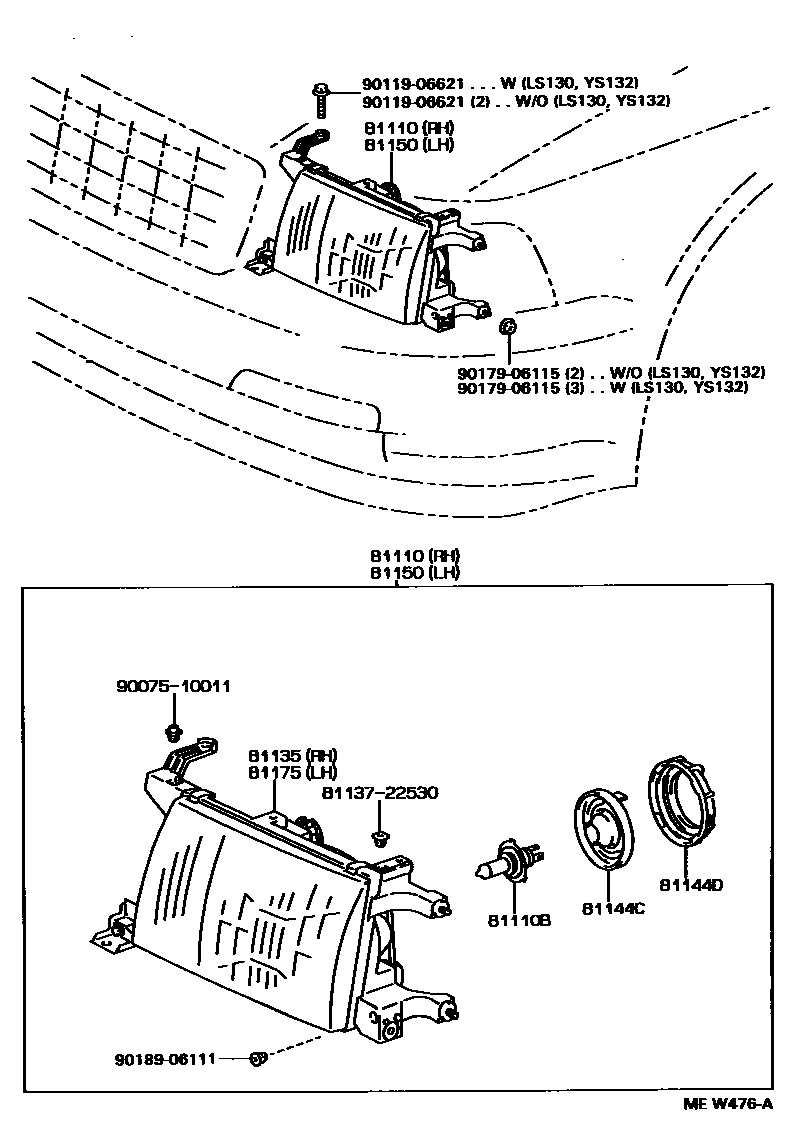 90119-06621 . . . W (LS130, YS132)
90119-06621 (2) . . W/O (LS130, YS132)

81110 (RH)
81150 (LH)

90179-06115 (2) . . W/O (LS130, YS132)
90179-06115 (3) . . W (LS130, YS132)

81110 (RH)
81150 (LH)

90075-10011

81135 (RH)
81175 (LH)

81137-22530

81110B

81144C

81144D

90189-06111

ME W476-A