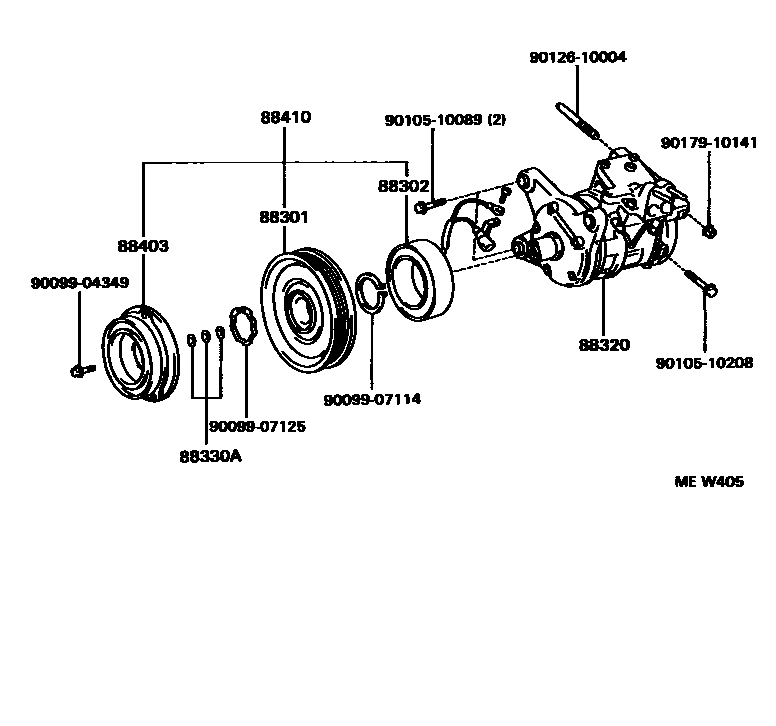 90126-10004

88410

90105-10089 (2)

90179-10141

88302

88301

88403

90099-04349

88320

90105-10208

90099-07114

90099-07125

88330A

ME W405