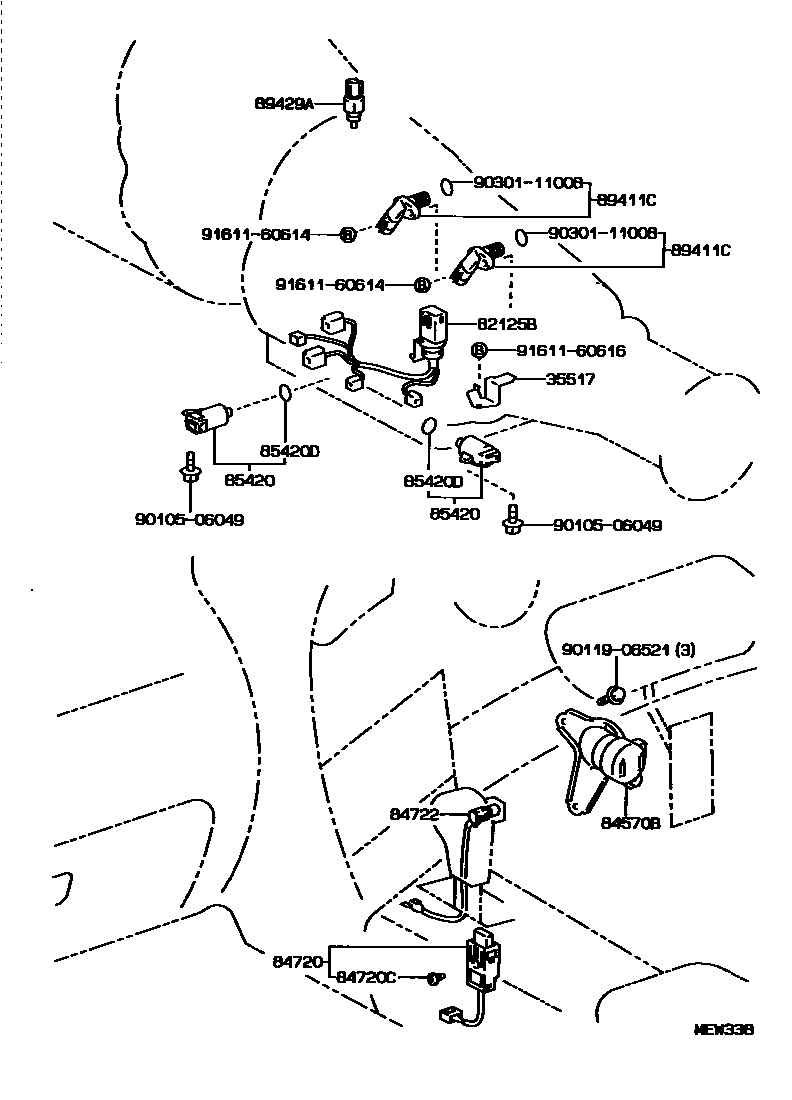 89429A
90301-11008
89411C
91611-60614
90301-11008
89411C
91611-60614
82125B
91611-60616
35517
85420D
85420
90105-06049
85420D
85420
90105-06049
90119-06521 (3)
84722
84570B
84720
84720C
MEW338