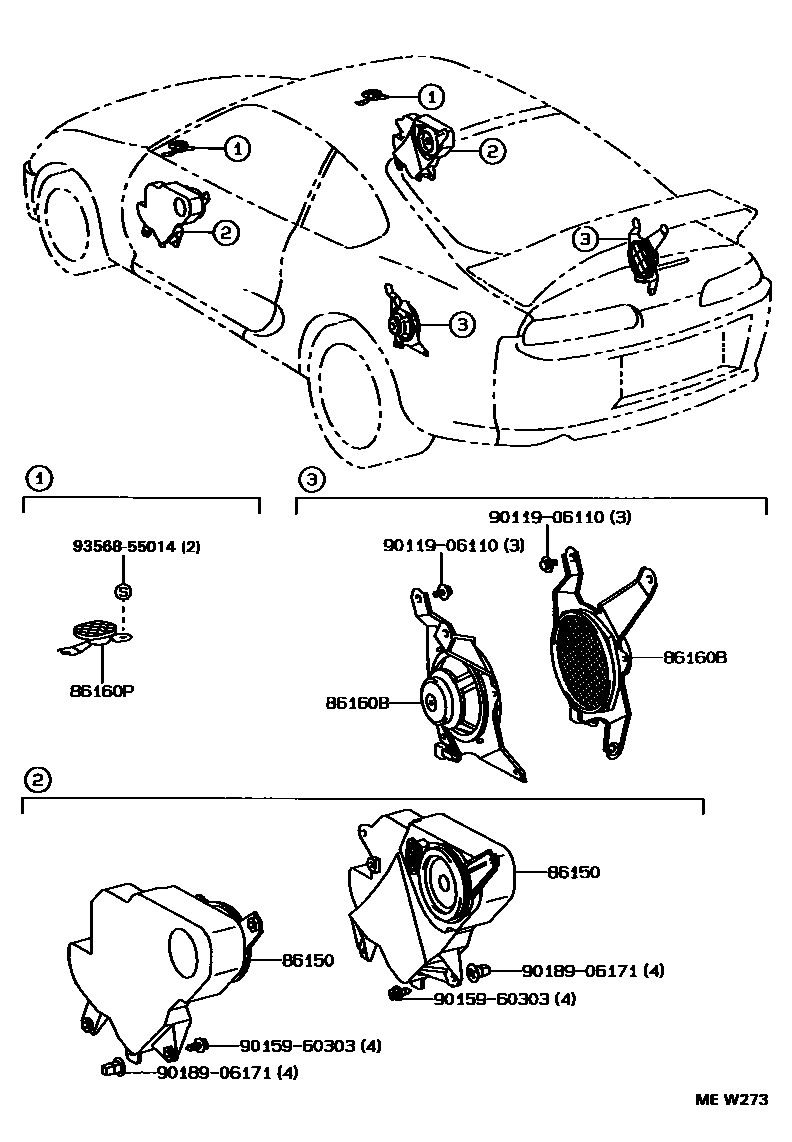 1
2
1
2
3
3

1
93568-55014 (2)
S
86160P

3
90119-06110 (3)
90119-06110 (3)
86160B
86160B

2
86150
86150
90189-06171 (4)
90159-60303 (4)
90159-60303 (4)
90189-06171 (4)

ME W273