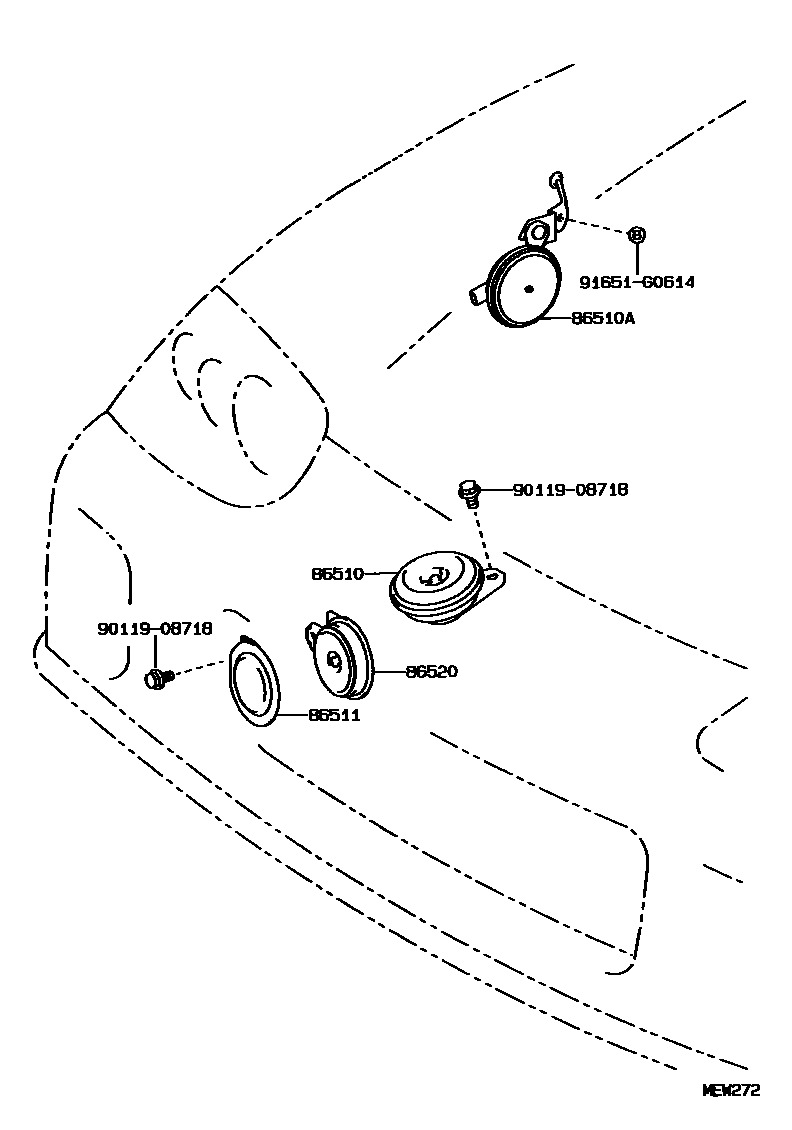 91651-60614
86510A
90119-08718
86510
90119-08718
86520
86511
MEW272