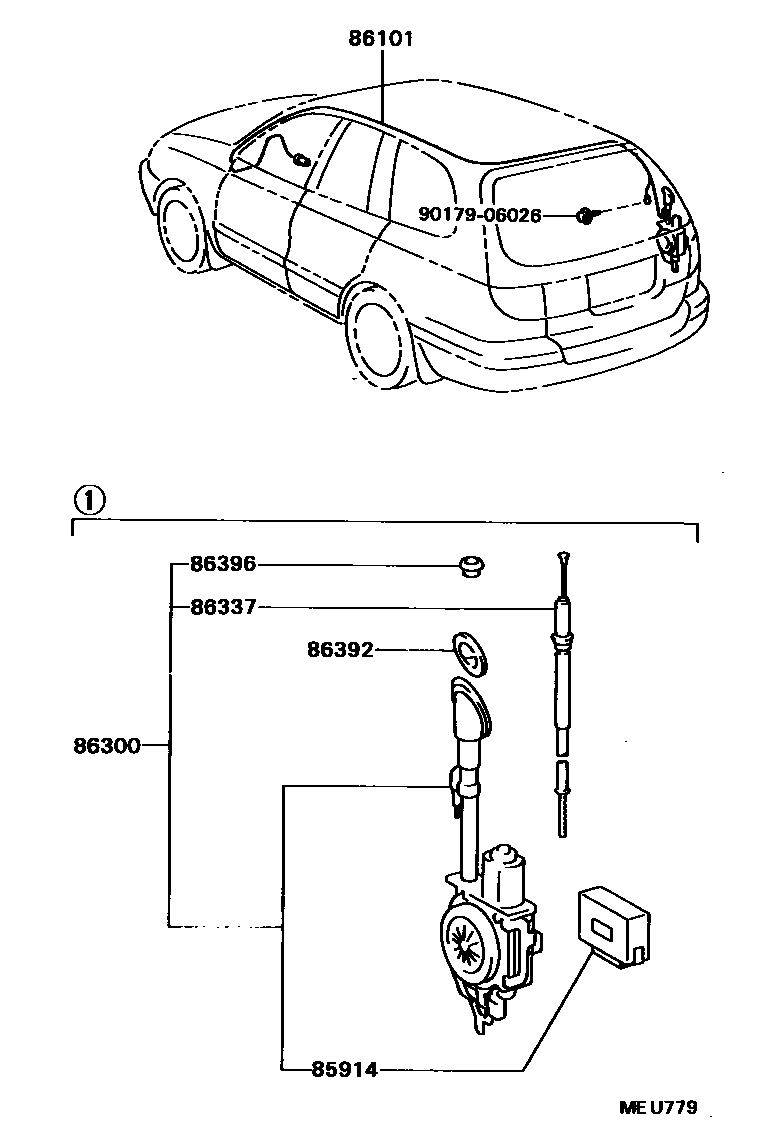 86101

90179-06026

①

86396

86337

86392

86300

85914

MEU779