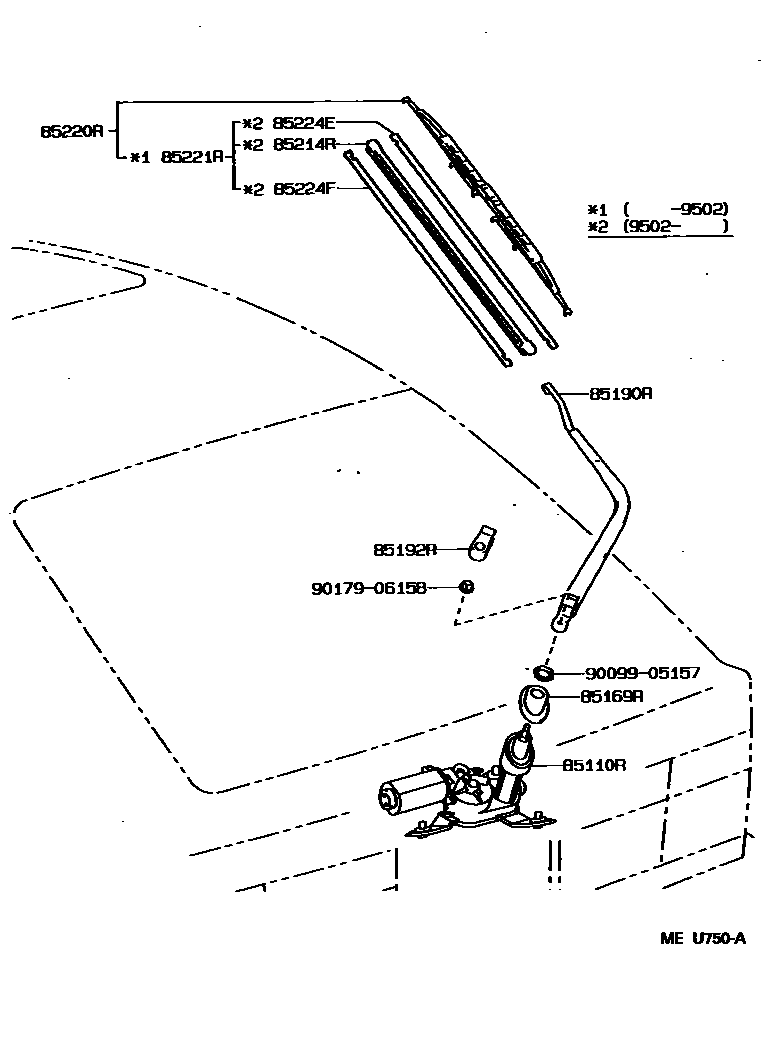 85220A

*1 85221A

*2 85224E

*2 85214A

*2 85224F

*1 ( -9502)
*2 (9502- )

85190A

85192A

90179-06158

90099-05157

85169A

85110A

ME U750-A