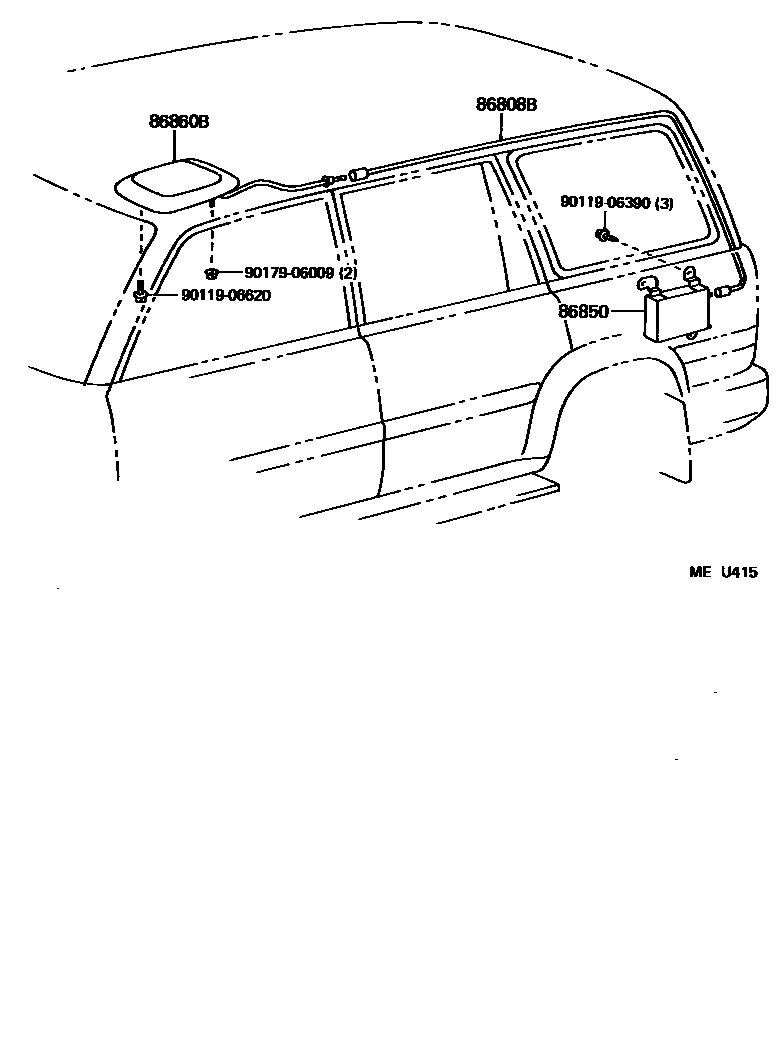 86860B

86808B

90119-06390 (3)

90179-06009 (2)

90119-06620

86850

ME U415