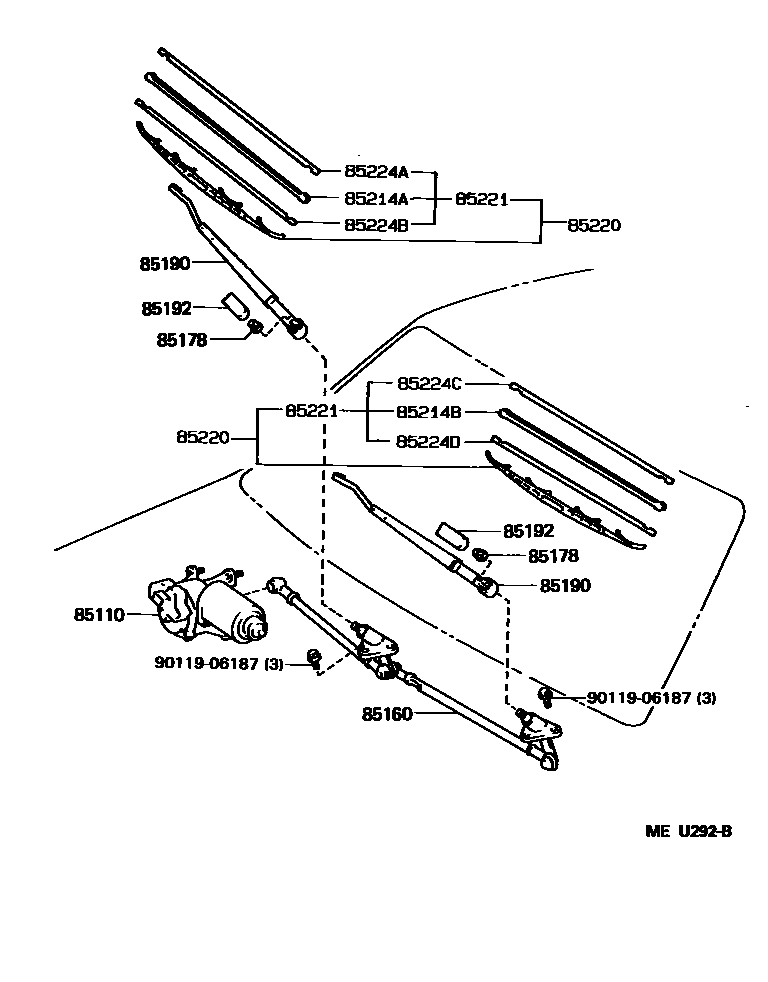 85224A
85214A
85221
85224B
85220
85190
85192
85178
85224C
85221
85214B
85220
85224D
85192
85178
85190
85110
90119-06187 (3)
90119-06187 (3)
85160
ME U292-B