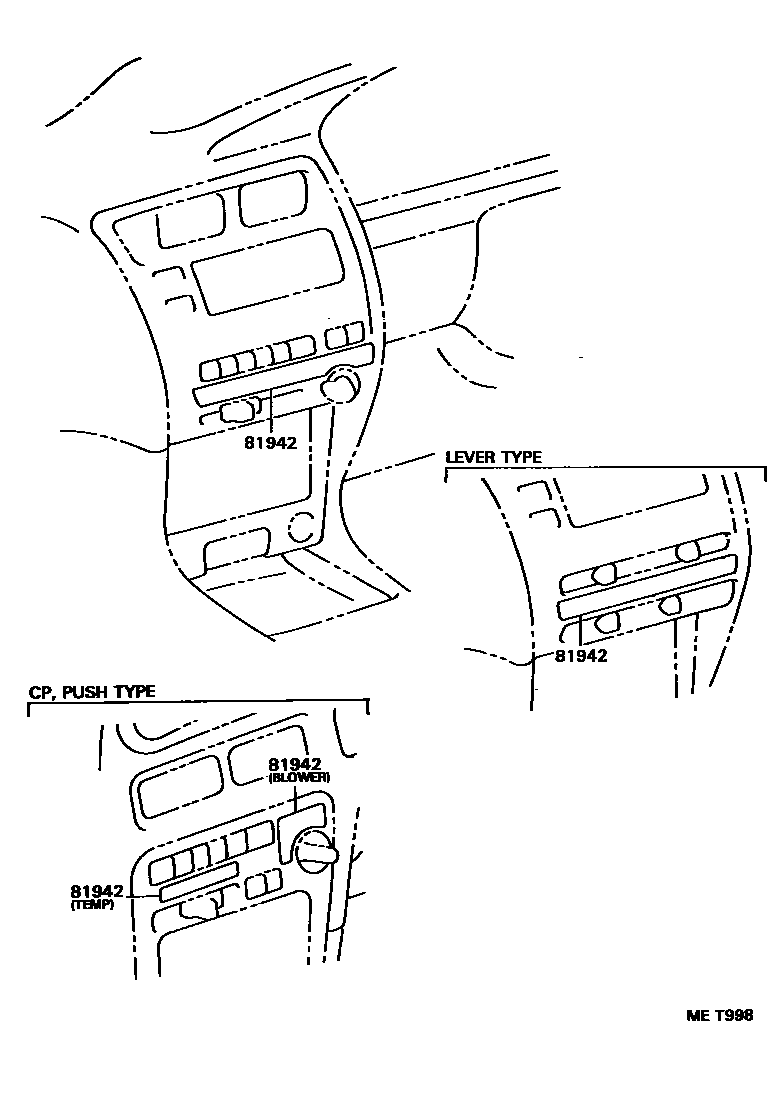 81942

LEVER TYPE

81942

CP, PUSH TYPE

81942
(BLOWER)

81942
(TEMP)

ME T998