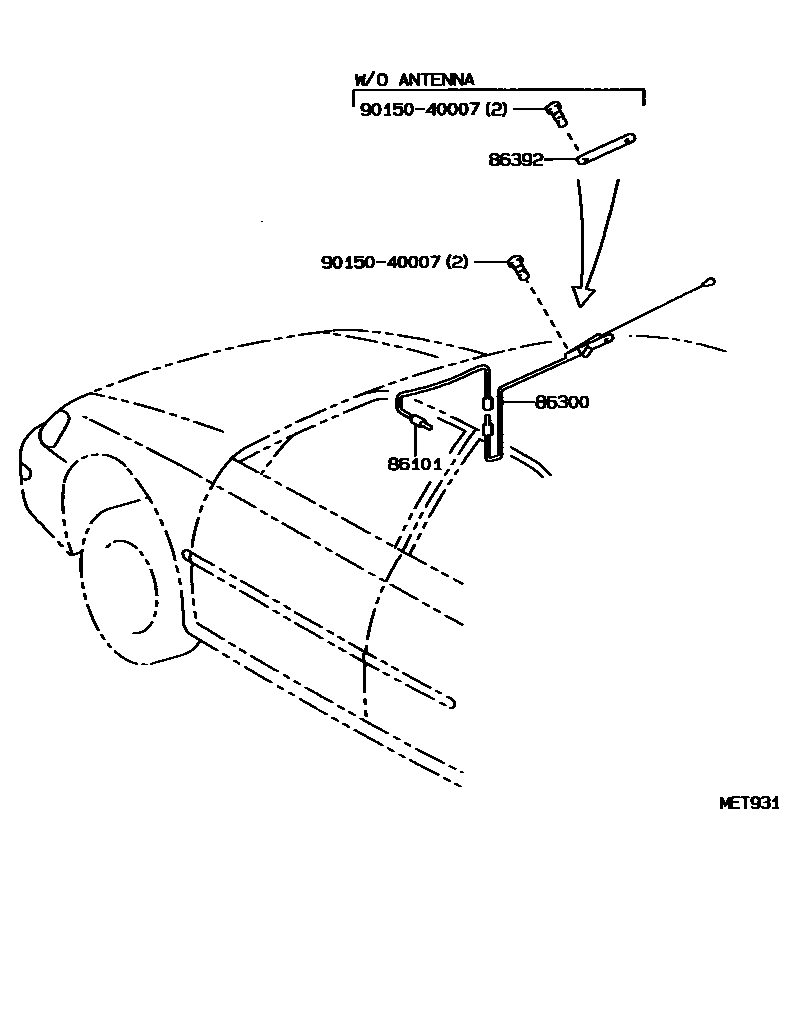 W/O ANTENNA
90150-40007 (2)
86392
90150-40007 (2)
86300
86101
MET931