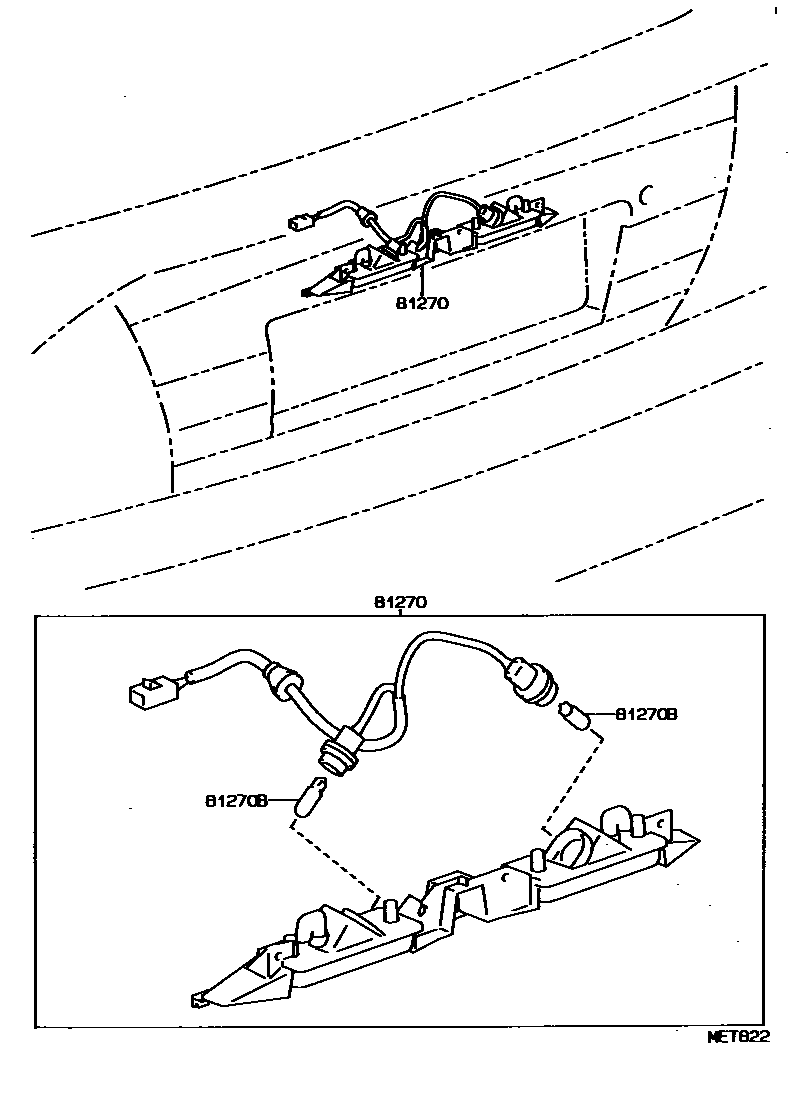 81270

81270

81270B

81270B

MET822