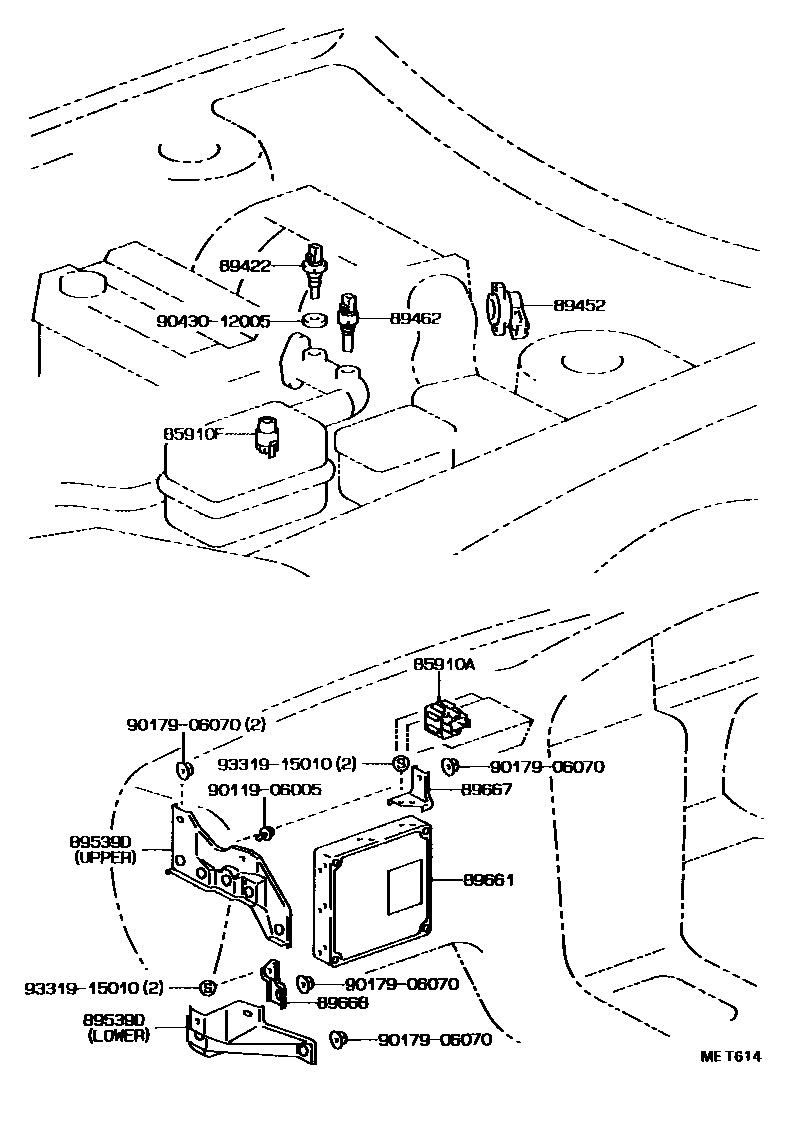 89422
90430-12005
89462
89452
85910F
85910A
90179-06070 (2)
93319-15010 (2)
90179-06070
90119-06005
89667
89539D
(UPPER)
89661
93319-15010 (2)
90179-06070
89668
89539D
(LOWER)
90179-06070
ME T614