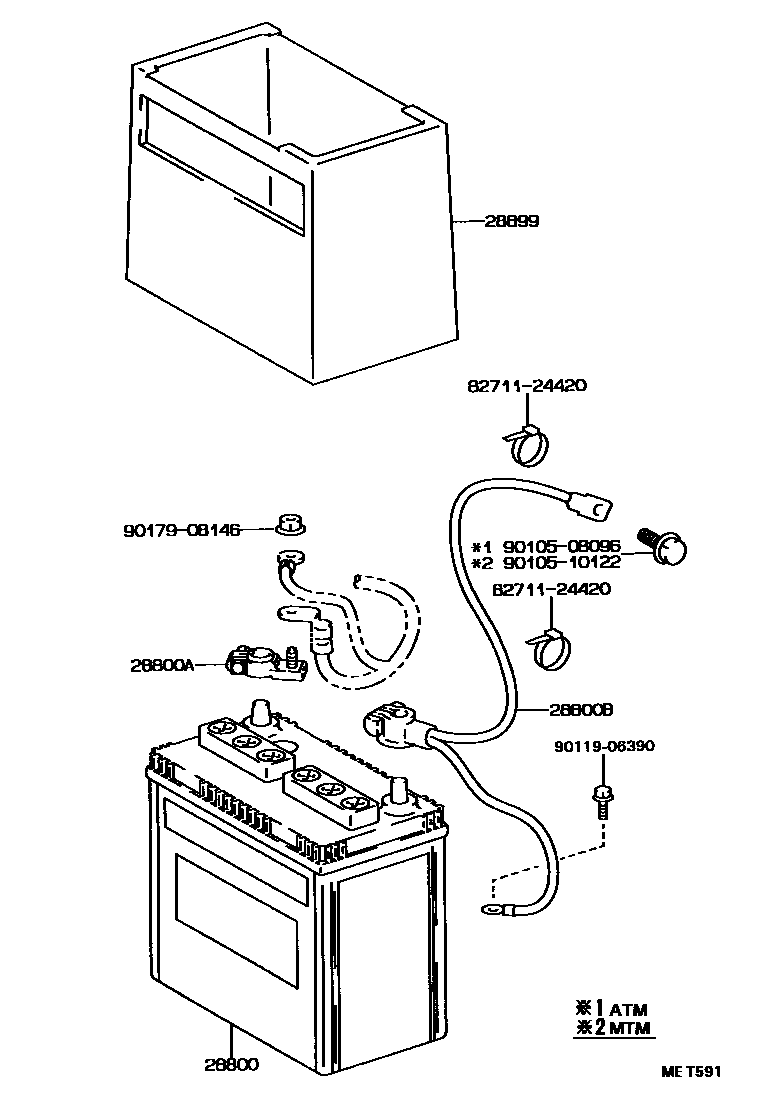 28899

82711-24420

90179-08146

※1 90105-08096
※2 90105-10122

82711-24420

28800A

28800B

90119-06390

※1 ATM
※2 MTM

28800

ME T591