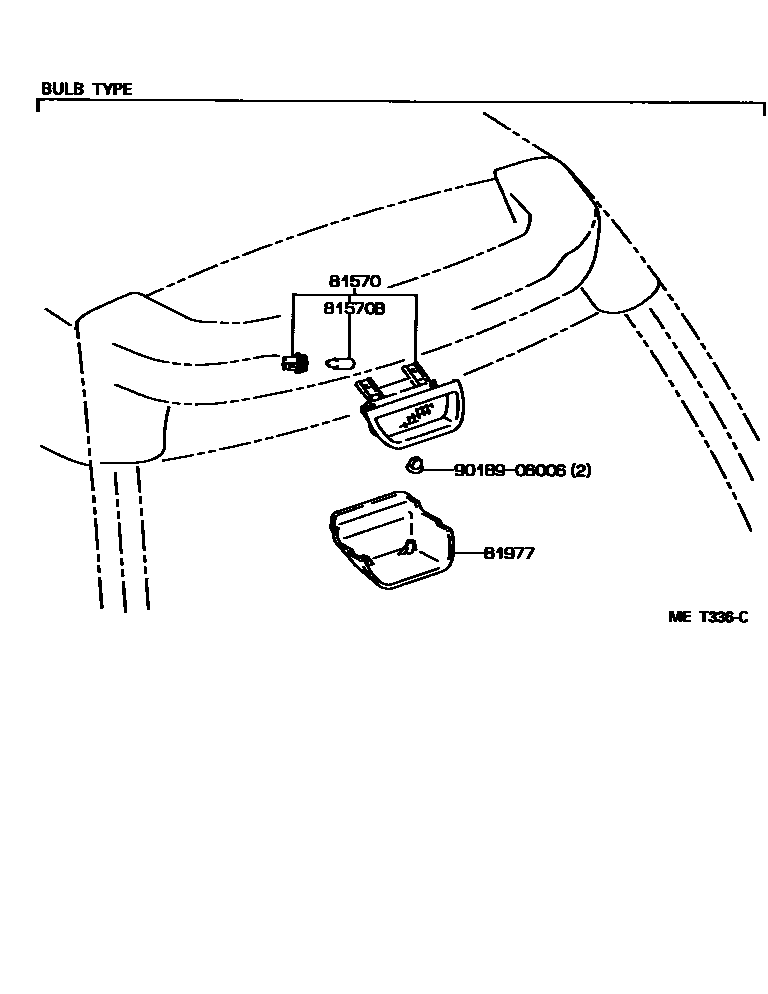 BULB TYPE

81570

81570B

90189-06006 (2)

81977

ME T336-C