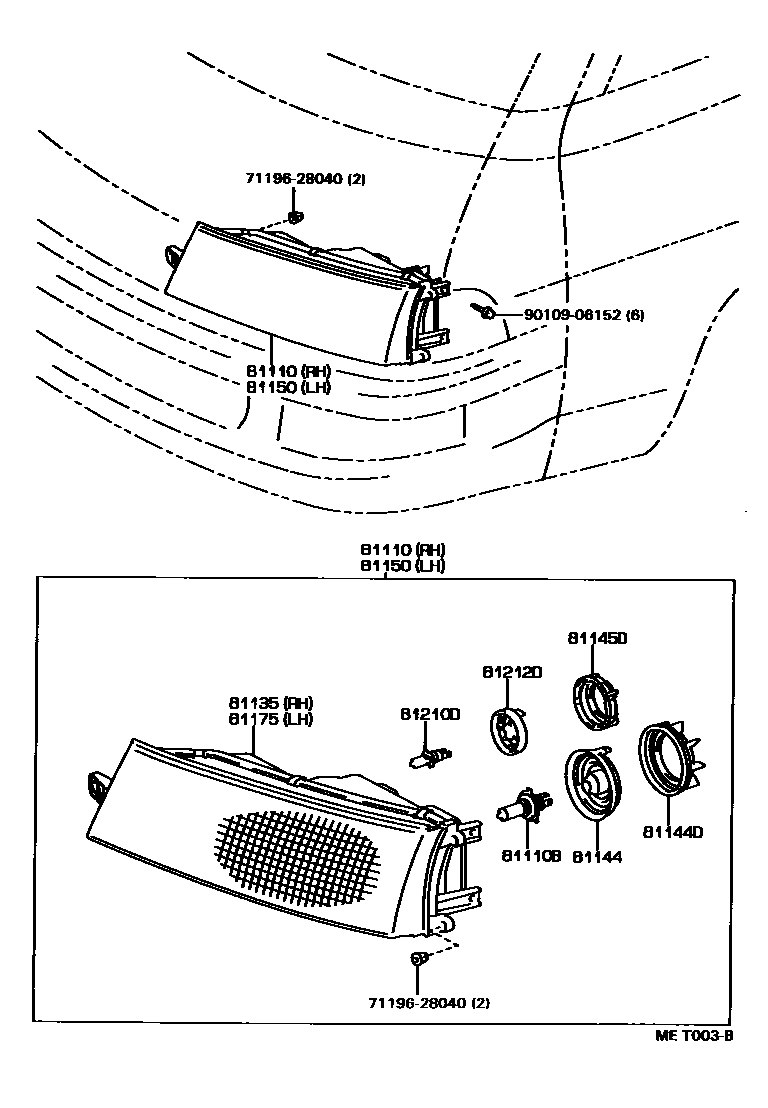 71196-28040 (2)

90109-06152 (6)

81110 (RH)
81150 (LH)

81110 (RH)
81150 (LH)

81145D

81212D

81135 (RH)
81175 (LH)

81210D

81110B

81144

81144D

71196-28040 (2)

ME T003-B