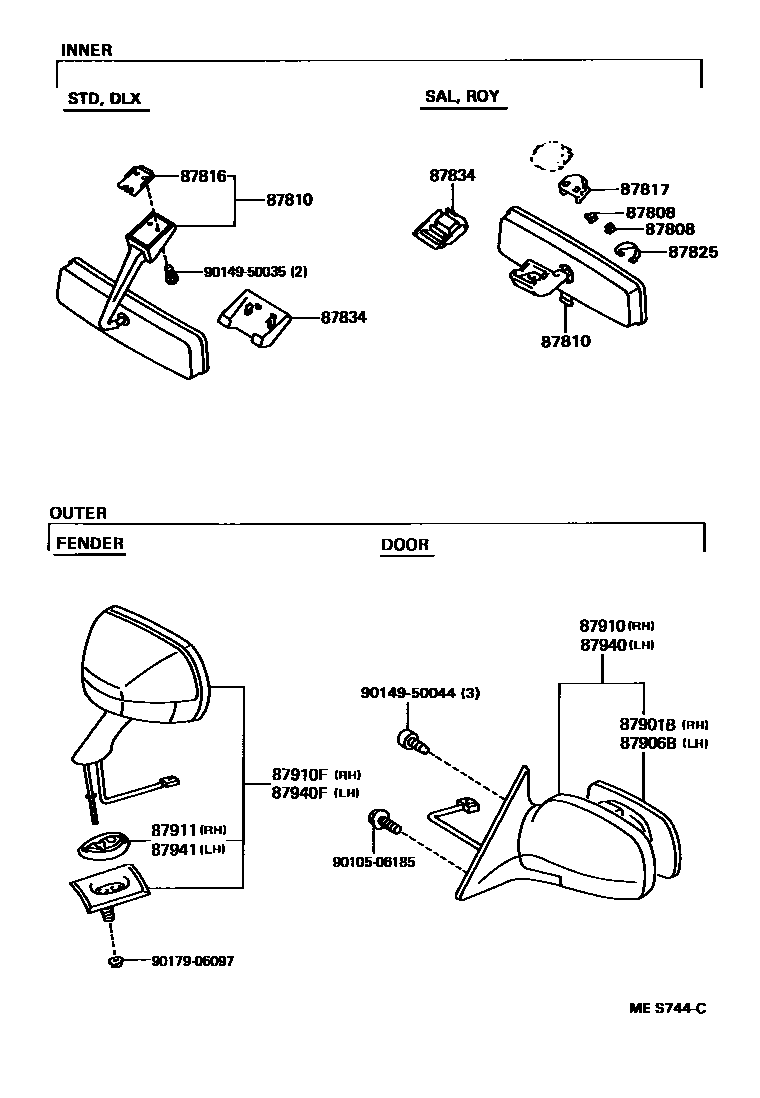 INNER

STD, DLX

87816
87810
90149-50035 (2)
87834

SAL, ROY

87834
87817
87808
87808
87825
87810

OUTER

FENDER

87910F (RH)
87940F (LH)
87911 (RH)
87941 (LH)
90179-06097

DOOR

87910 (RH)
87940 (LH)
90149-50044 (3)
87901B (RH)
87906B (LH)
90105-06185

ME S744-C