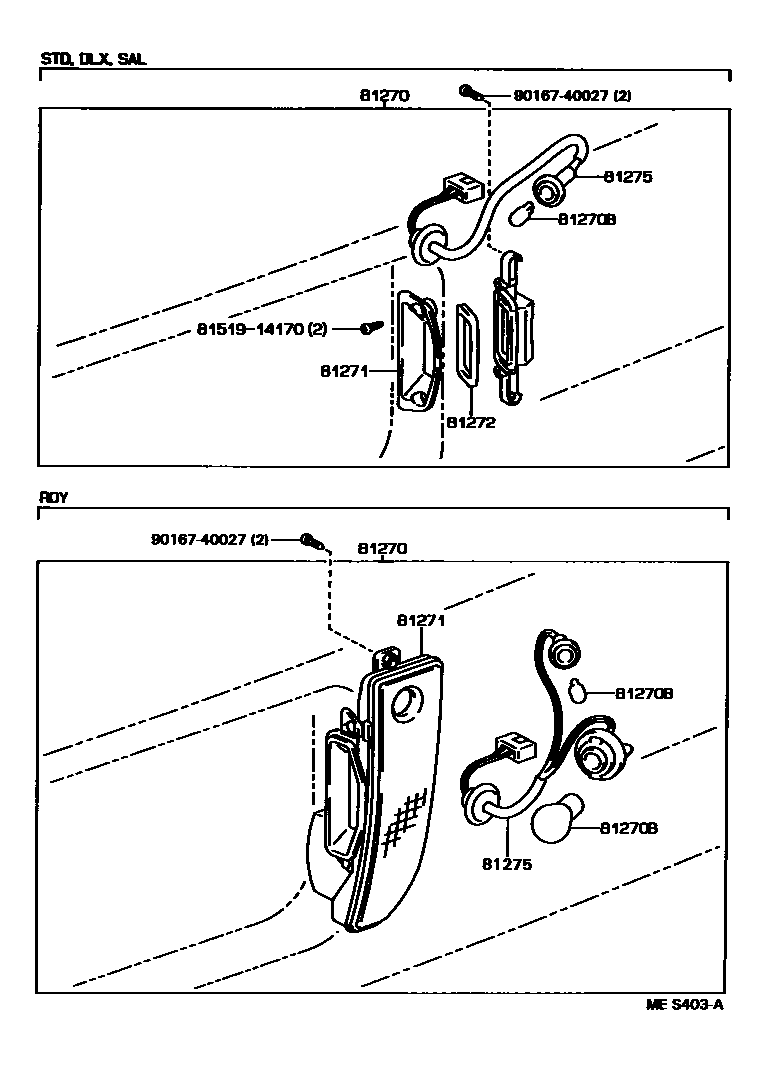 STD, DLX, SAL

81270
90167-40027 (2)
81275
81270B
81519-14170 (2)
81271
81272

ROY

90167-40027 (2)
81270
81271
81270B
81270B
81275

ME S403-A