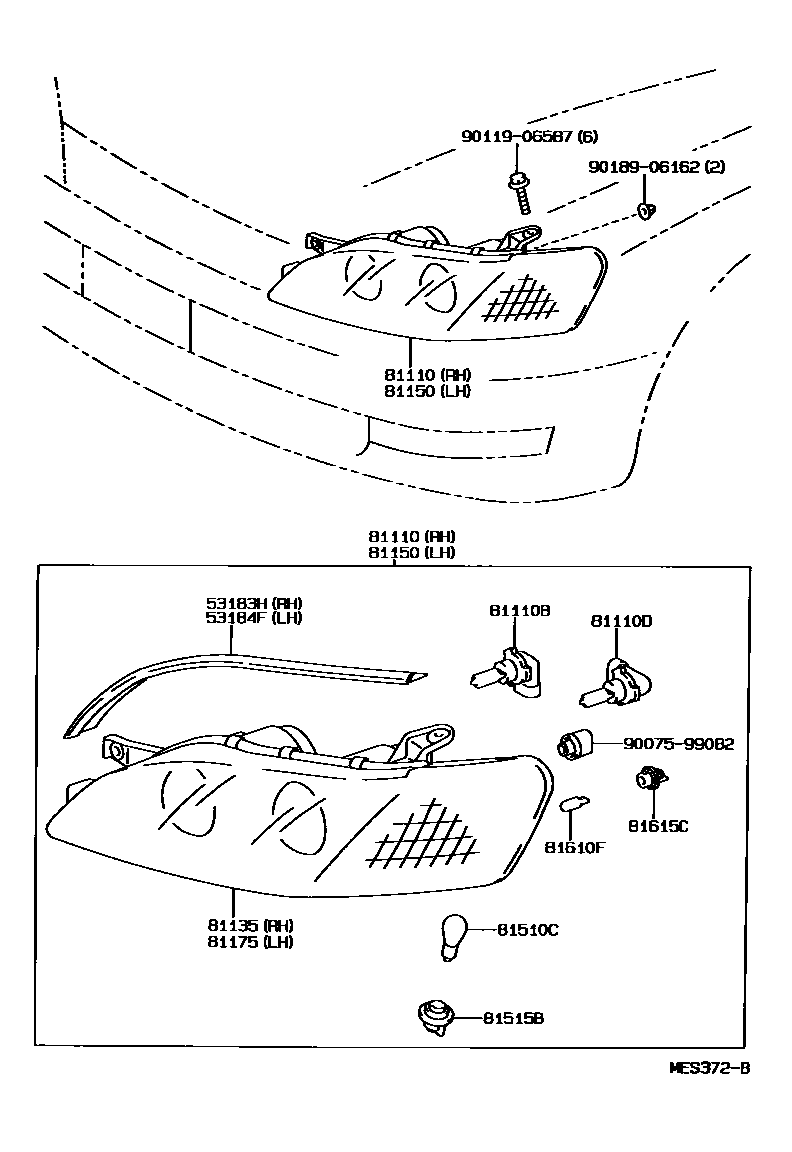 90119-06587 (6)
90189-06162 (2)
81110 (RH)
81150 (LH)

81110 (RH)
81150 (LH)
53183H (RH)
53184F (LH)
81110B
81110D
90075-99082
81615C
81610F
81135 (RH)
81175 (LH)
81510C
81515B

MES372-B