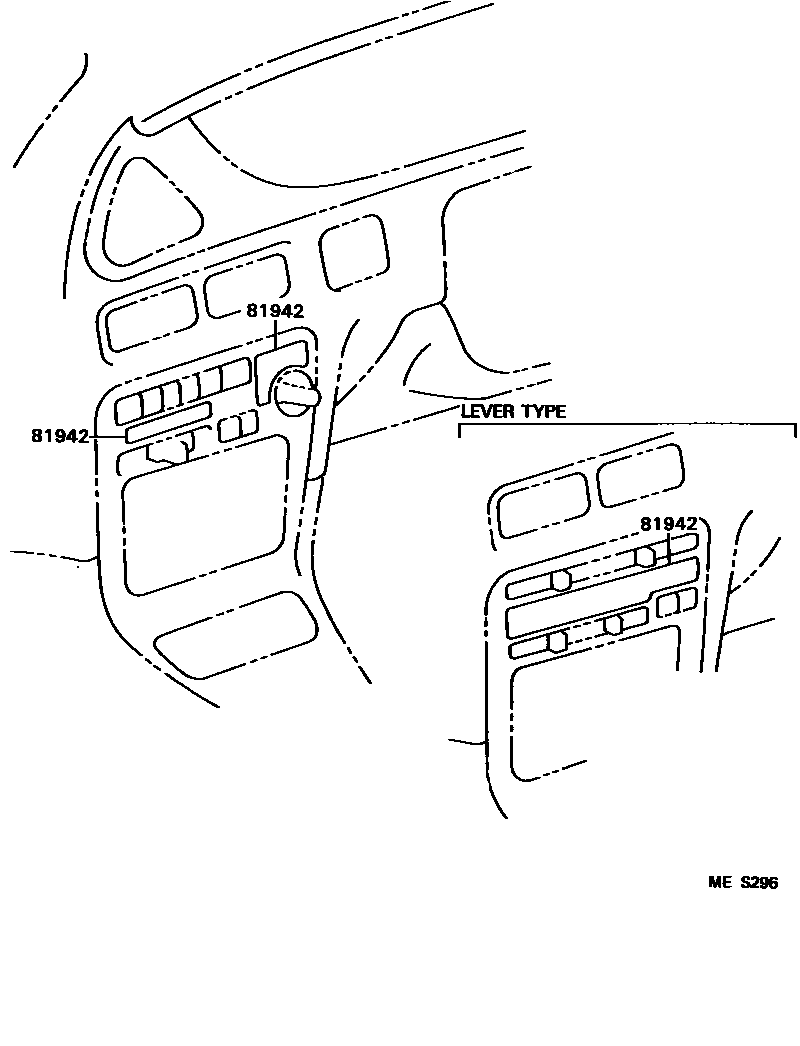 81942

81942

LEVER TYPE

81942

ME S296