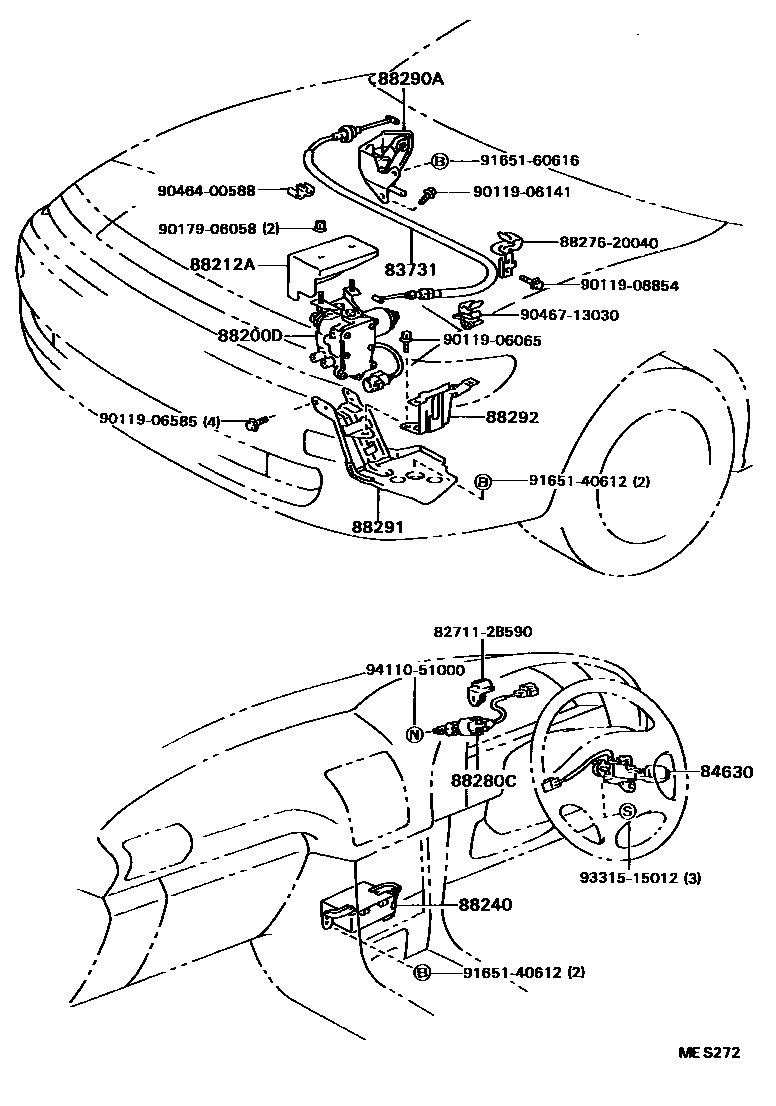 88290A
B 91651-60616
90464-00588
90119-06141
90179-06058 (2)
88276-20040
88212A
83731
90119-08854
90467-13030
88200D
90119-06065
90119-06585 (4)
88292
B 91651-40612 (2)
88291

82711-2B590
94110-51000
N
88280C
84630
S
93315-15012 (3)
88240
B 91651-40612 (2)

ME S272