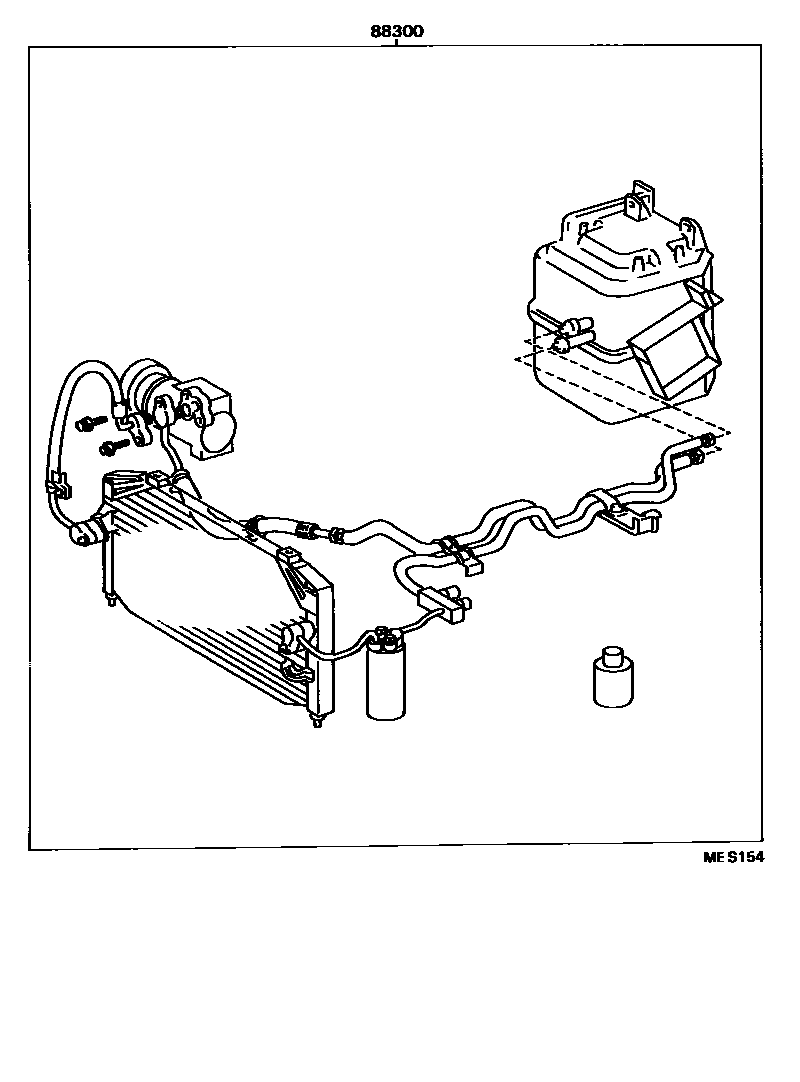 88300

ME S154