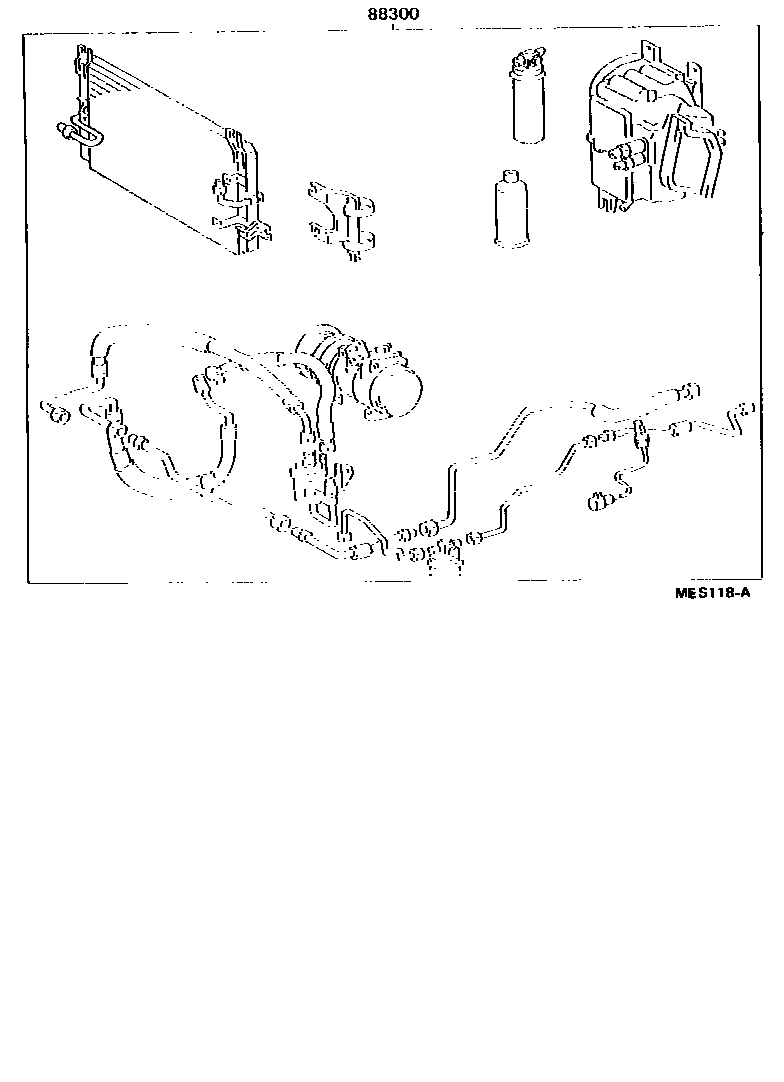 88300

MES118-A