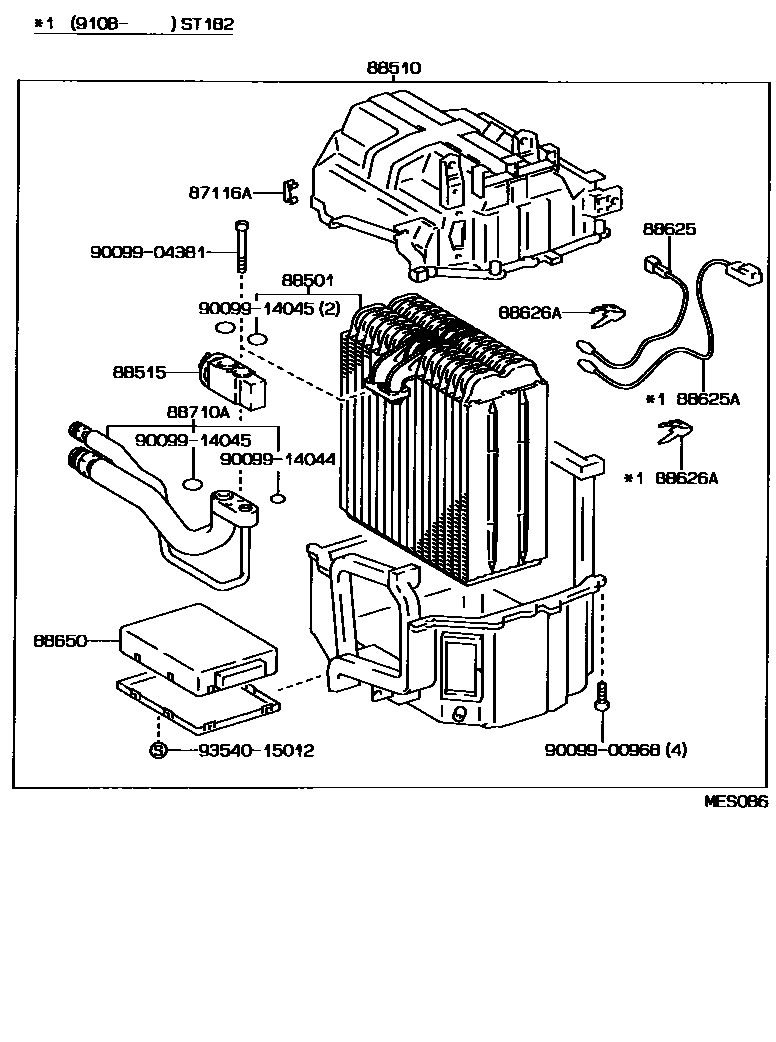 *1 (9108- ) ST182

88510

87116A

90099-04381

88501

90099-14045 (2)

88515

88710A

90099-14045

90099-14044

88625

88626A

*1 88625A

*1 88626A

88650

S 93540-15012

90099-00968 (4)

MES086