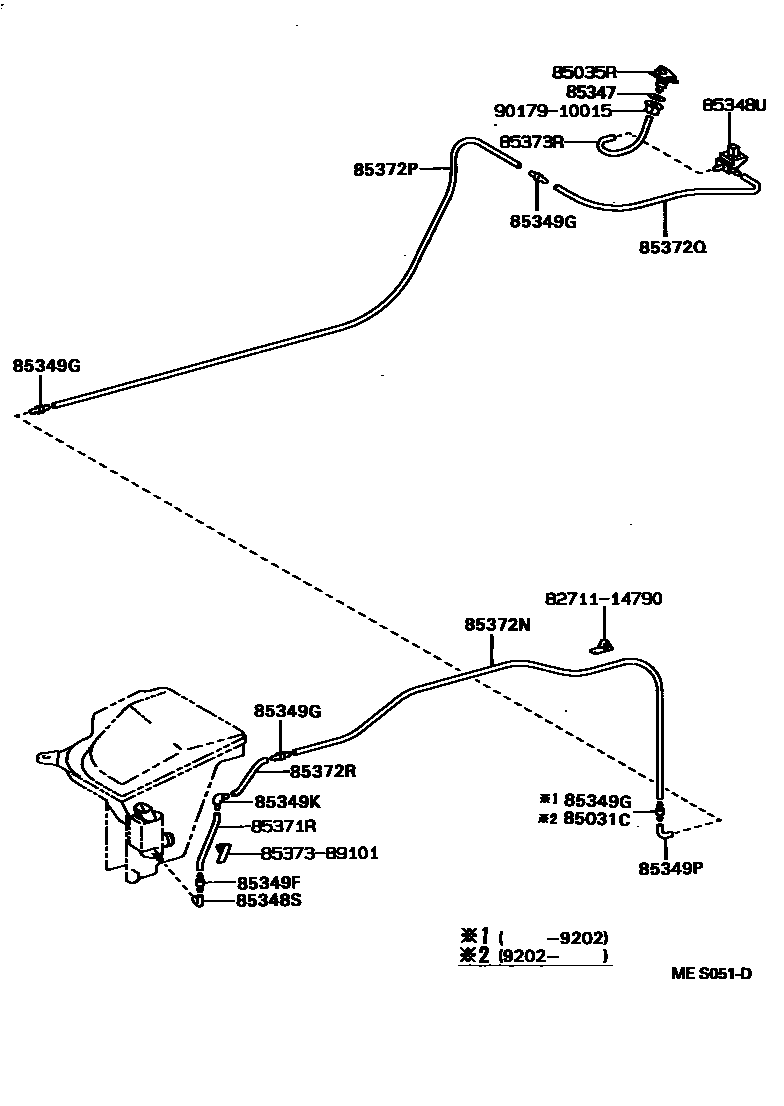 85035R
85347
90179-10015
85348U
85373R
85372P
85349G
85372Q
85349G
82711-14790
85372N
85349G
85372R
85349K
85371R
85373-89101
85349F
85348S
※1 85349G
※2 85031C
85349P

※1 (    -9202)
※2 (9202-    )

ME S051-D