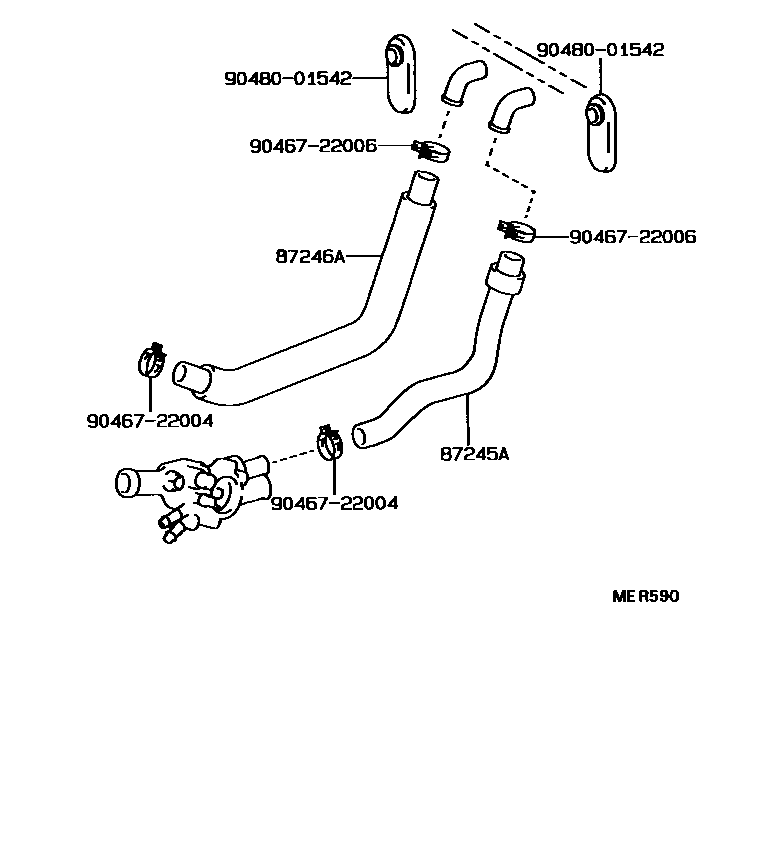 90480-01542
90480-01542
90467-22006
90467-22006
87246A
90467-22004
87245A
90467-22004
ME R590