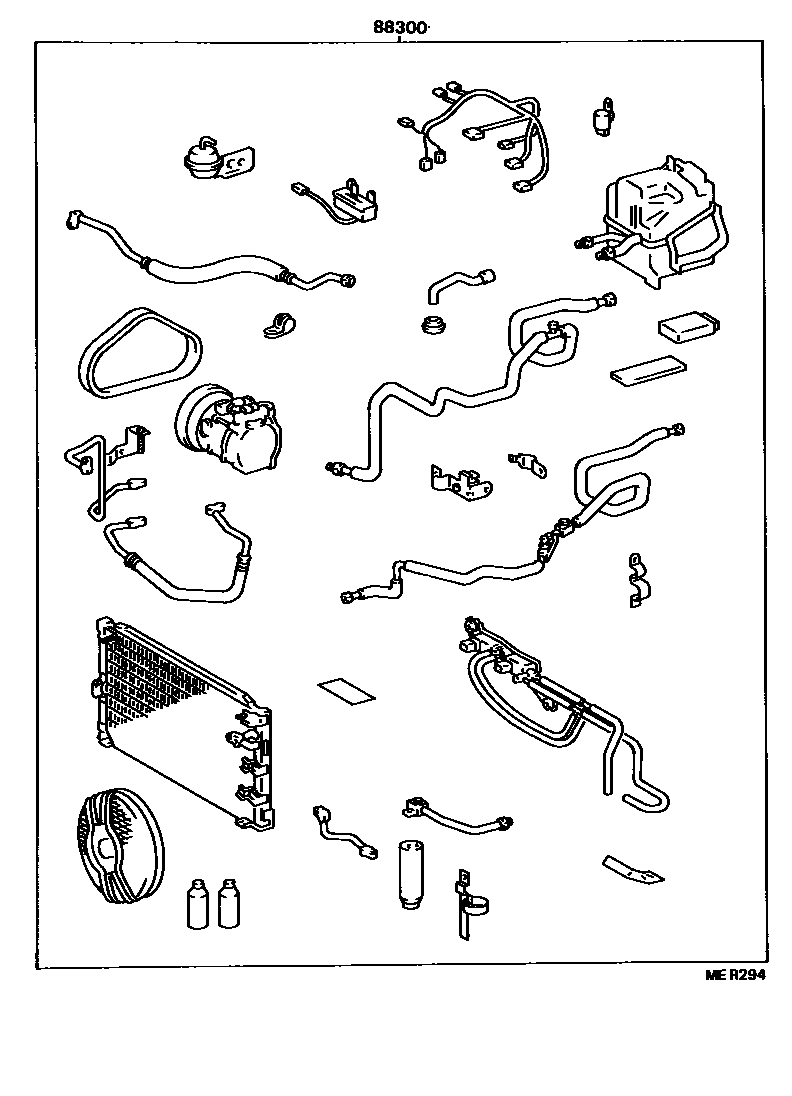 88300

ME R294