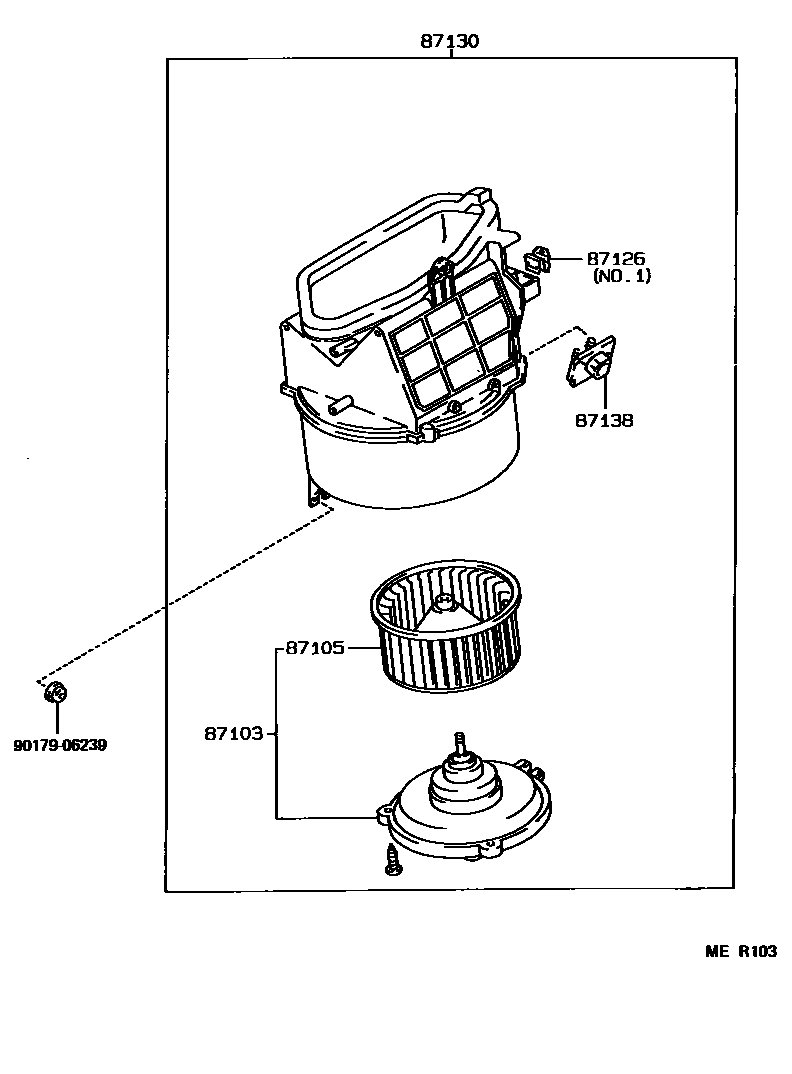 87130

87126
(NO. 1)

87138

87105

87103

90179-06239

ME R103