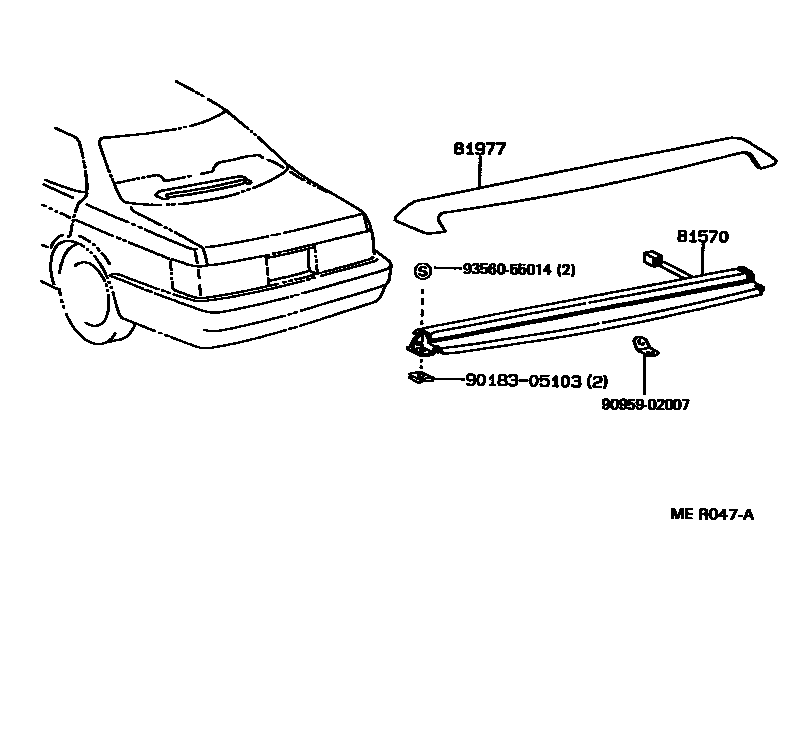 81977

81570

S 93560-55014 (2)

90183-05103 (2)

90959-02007

ME R047-A