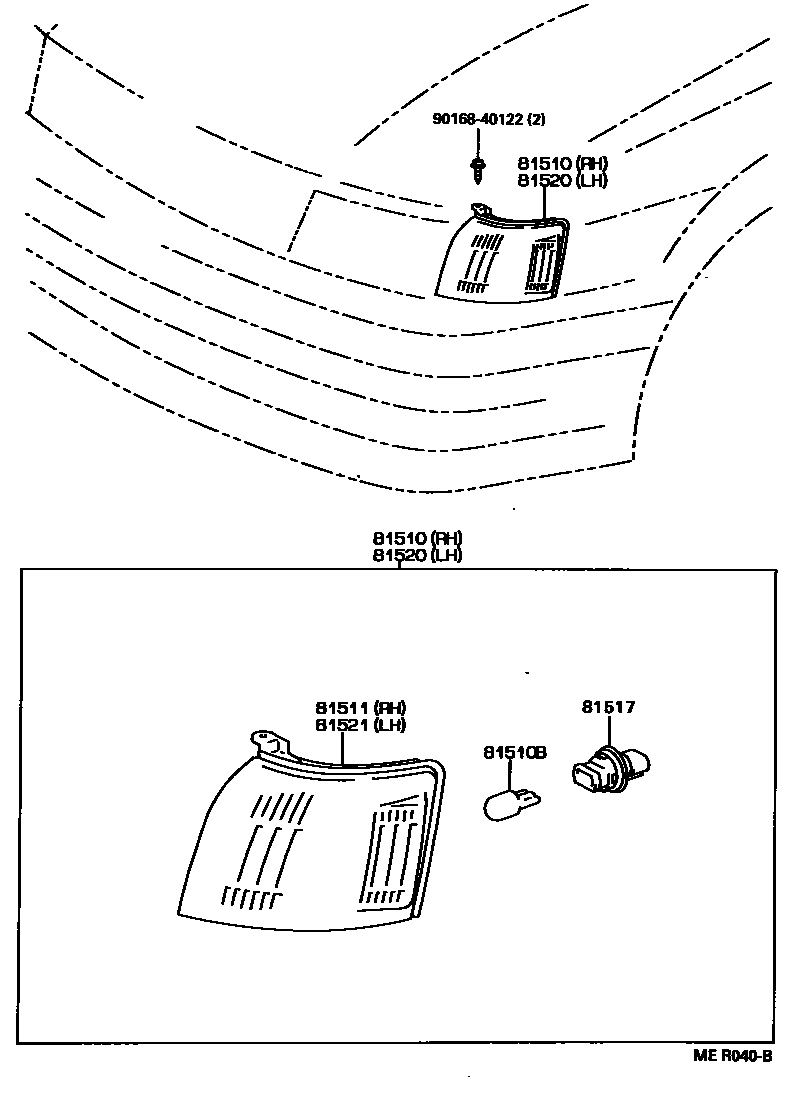 90168-40122 (2)

81510 (RH)
81520 (LH)

81510 (RH)
81520 (LH)

81511 (RH)
81521 (LH)

81510B

81517

ME R040-B