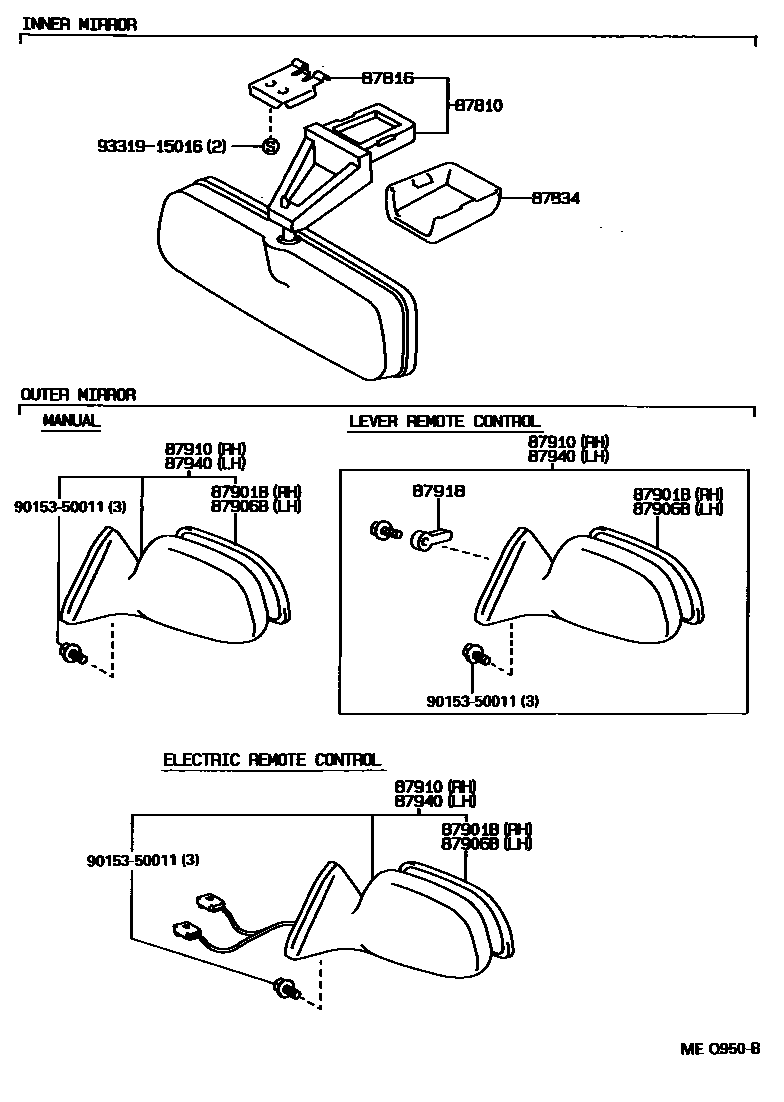 INNER MIRROR

87816

87810

93319-15016 (2)

S

87834

OUTER MIRROR

MANUAL

87910 (RH)
87940 (LH)

90153-50011 (3)

87901B (RH)
87906B (LH)

LEVER REMOTE CONTROL

87910 (RH)
87940 (LH)

87918

87901B (RH)
87906B (LH)

90153-50011 (3)

ELECTRIC REMOTE CONTROL

87910 (RH)
87940 (LH)

87901B (RH)
87906B (LH)

90153-50011 (3)

ME 0950-B