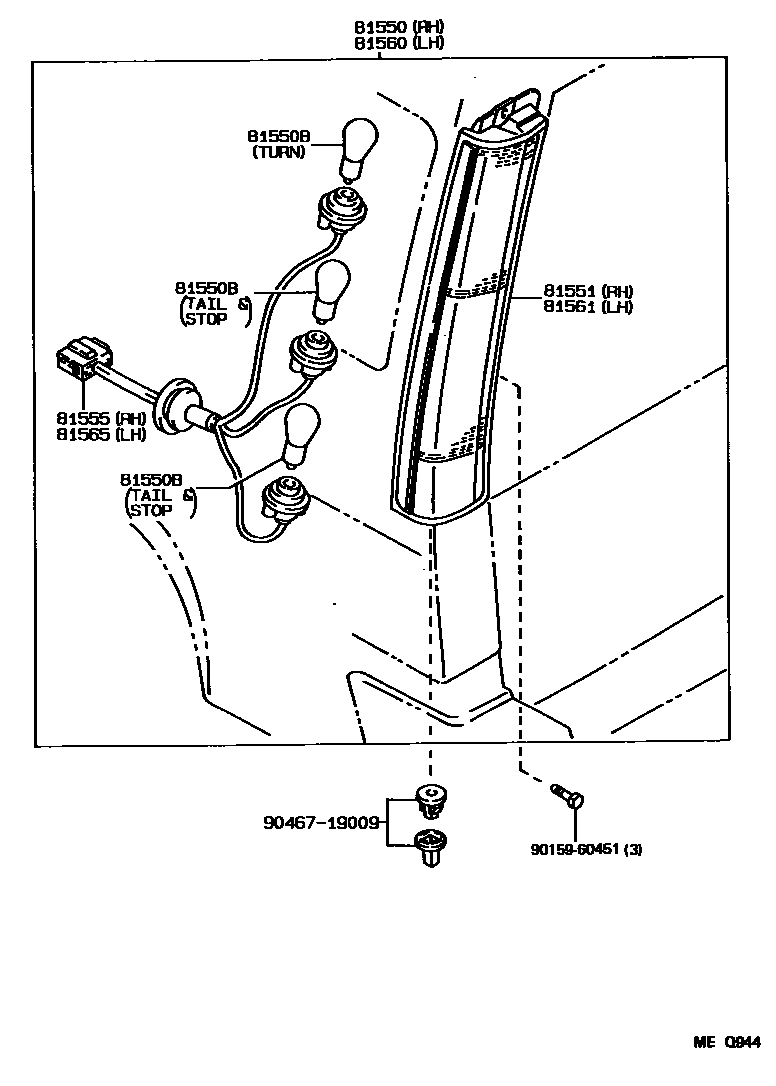 81550 (RH)
81560 (LH)

81550B
(TURN)

81550B
(TAIL &
STOP)

81551 (RH)
81561 (LH)

81555 (RH)
81565 (LH)

81550B
(TAIL &
STOP)

90467-19009

90159-60451 (3)

ME Q944